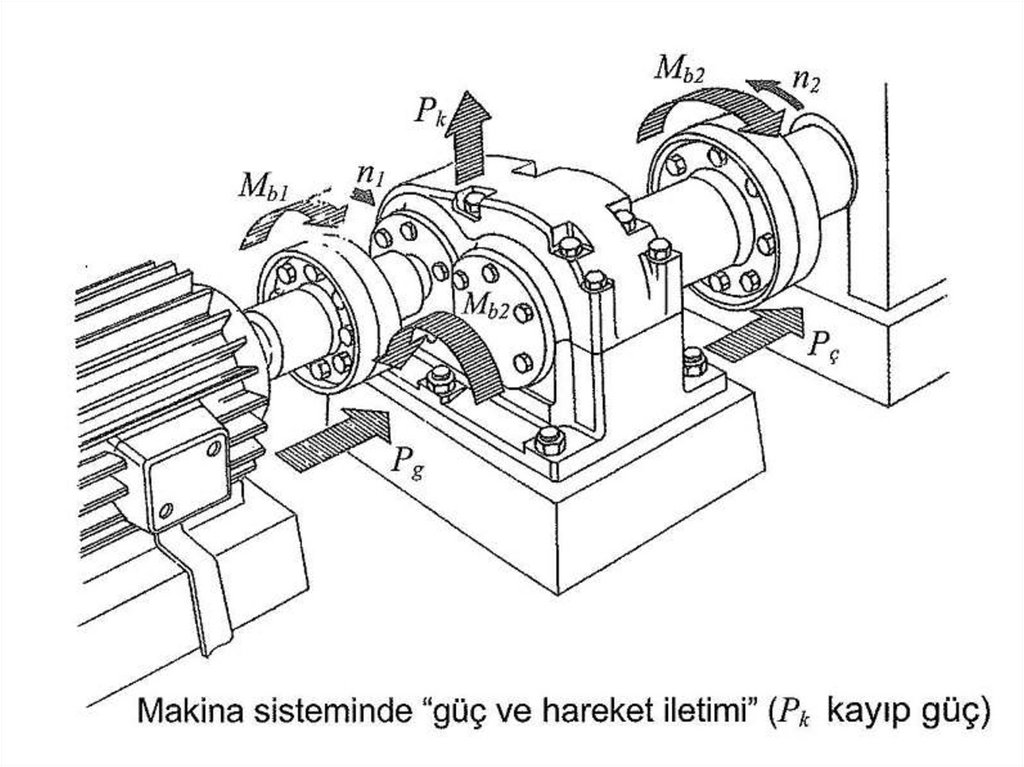 $M_{b2}$
$n_2$
$P_k$
$M_{b1}$
$n_1$
$M_{b2}$
$P_ç$
$P_g$

Makina sisteminde “güç ve hareket iletimi” ($P_k$ kayıp güç)