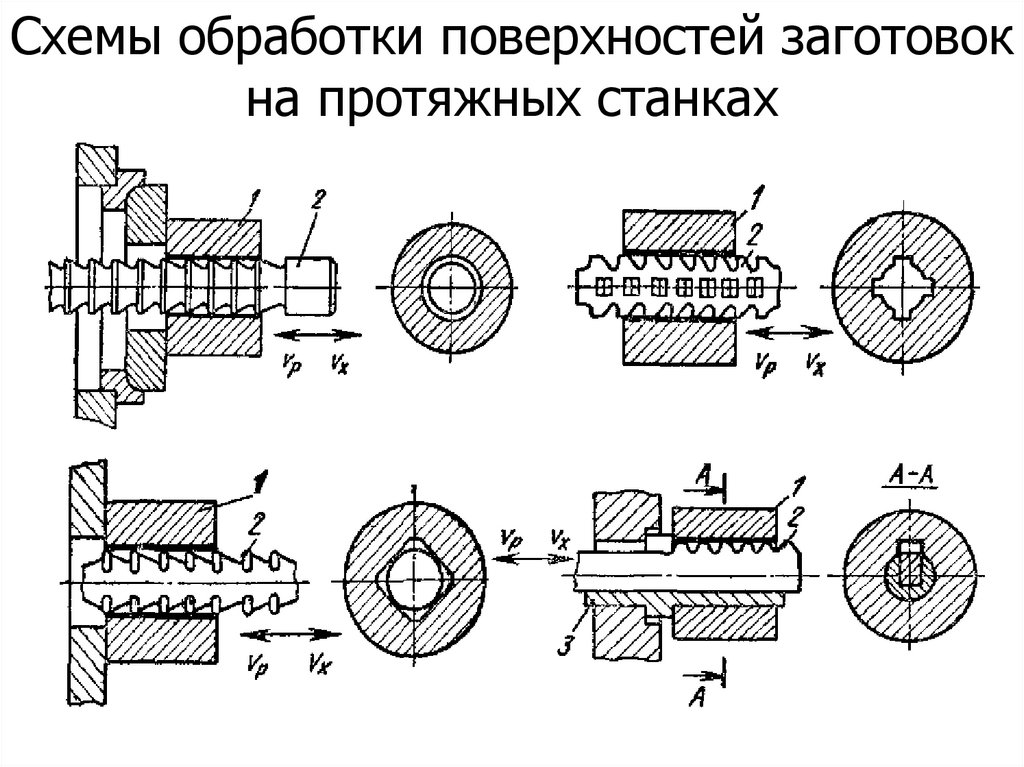 Схемы обработки поверхностей заготовок на протяжных станках

1
2
$v_p$ $v_x$

1
2
$v_p$ $v_x$

1
2
$v_p$ $v_x$

$v_p$ $v_x$
A
1
2
3
A

A-A