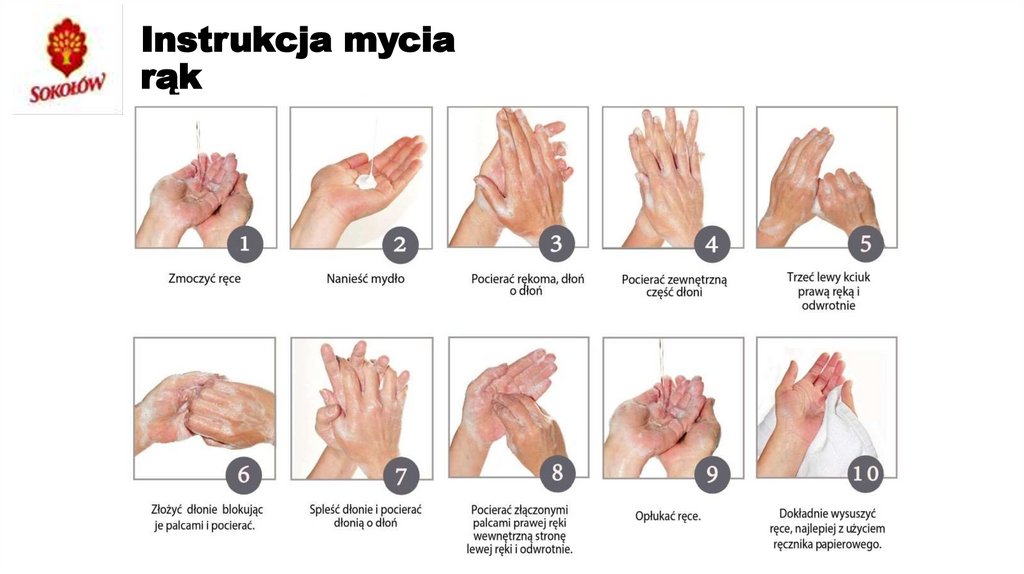 SOKOŁÓW

Instrukcja mycia rąk

1
Zmoczyć ręce

2
Nanieść mydło

3
Pocierać rękoma, dłoń o dłoń

4
Pocierać zewnętrzną część dłoni

5
Trzeć lewy kciuk prawą ręką i odwrotnie

6
Złożyć dłonie blokując je palcami i pocierać.

7
Spleść dłonie i pocierać dłonią o dłoń

8
Pocierać złączonymi palcami prawej ręki wewnętrzną stronę lewej ręki i odwrotnie.

9
Opłukać ręce.

10
Dokładnie wysuszyć ręce, najlepiej z użyciem ręcznika papierowego.