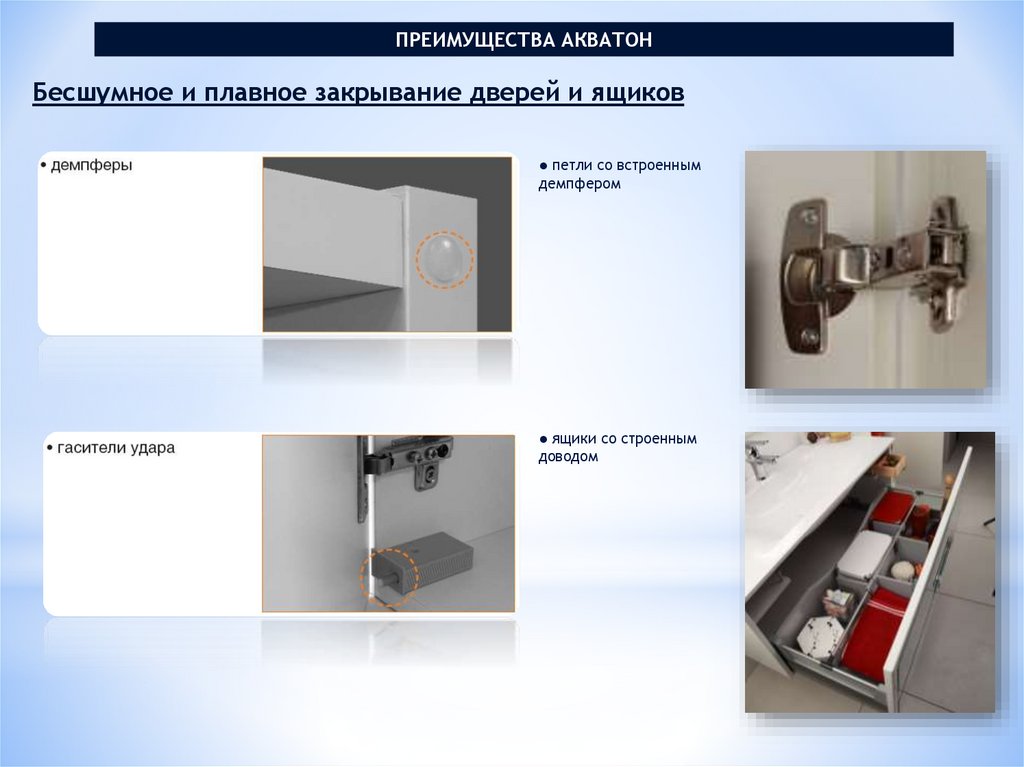 ПРЕИМУЩЕСТВА АКВАТОН

Бесшумное и плавное закрывание дверей и ящиков

• демпферы

● петли со встроенным демпфером

• гасители удара

● ящики со строенным доводом