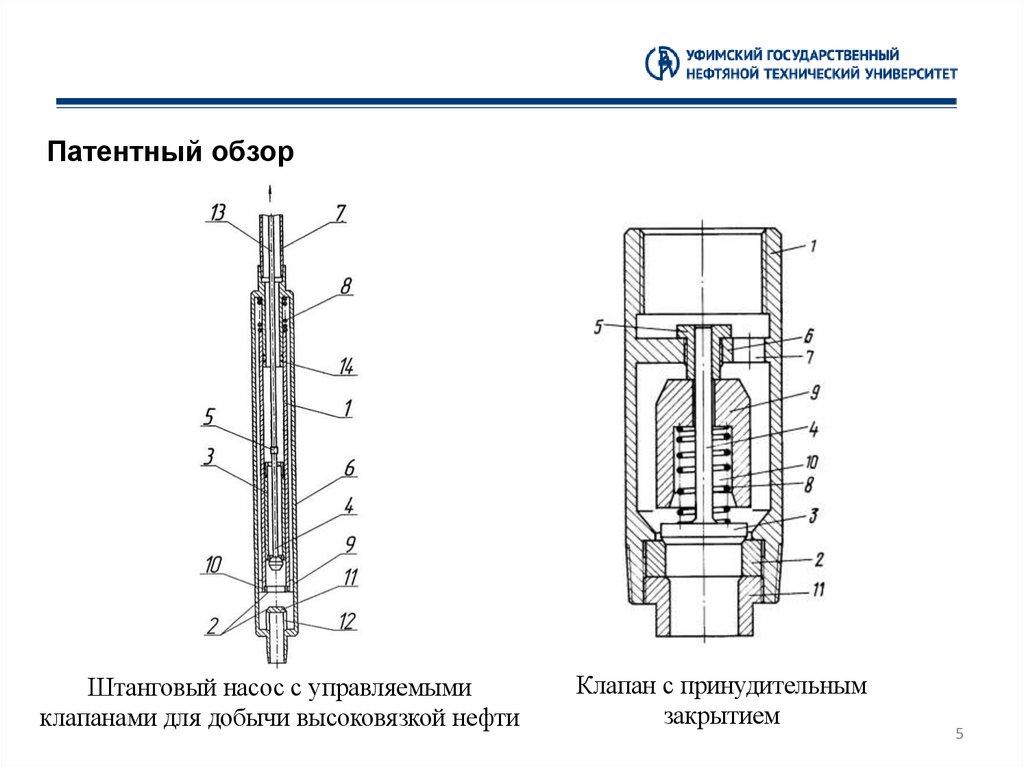 УФИМСКИЙ ГОСУДАРСТВЕННЫЙ НЕФТЯНОЙ ТЕХНИЧЕСКИЙ УНИВЕРСИТЕТ

Патентный обзор

13
7
8
14
1
5
3
6
4
9
10
11
2
12

Штанговый насос с управляемыми клапанами для добычи высоковязкой нефти

1
5
6
7
9
4
10
8
3
2
11

Клапан с принудительным закрытием

5