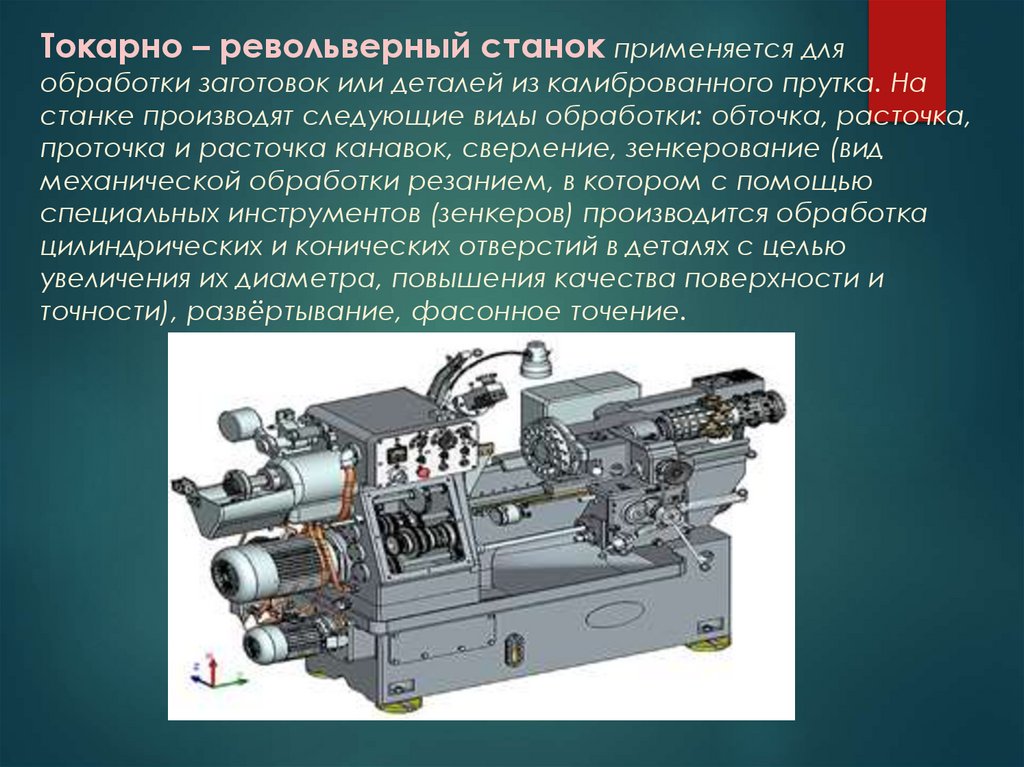 Токарно – револьверный станок применяется для обработки заготовок или деталей из калиброванного прутка. На станке производят следующие виды обработки: обточка, расточка, проточка и расточка канавок, сверление, зенкерование (вид механической обработки резанием, в котором с помощью специальных инструментов (зенкеров) производится обработка цилиндрических и конических отверстий в деталях с целью увеличения их диаметра, повышения качества поверхности и точности), развёртывание, фасонное точение.