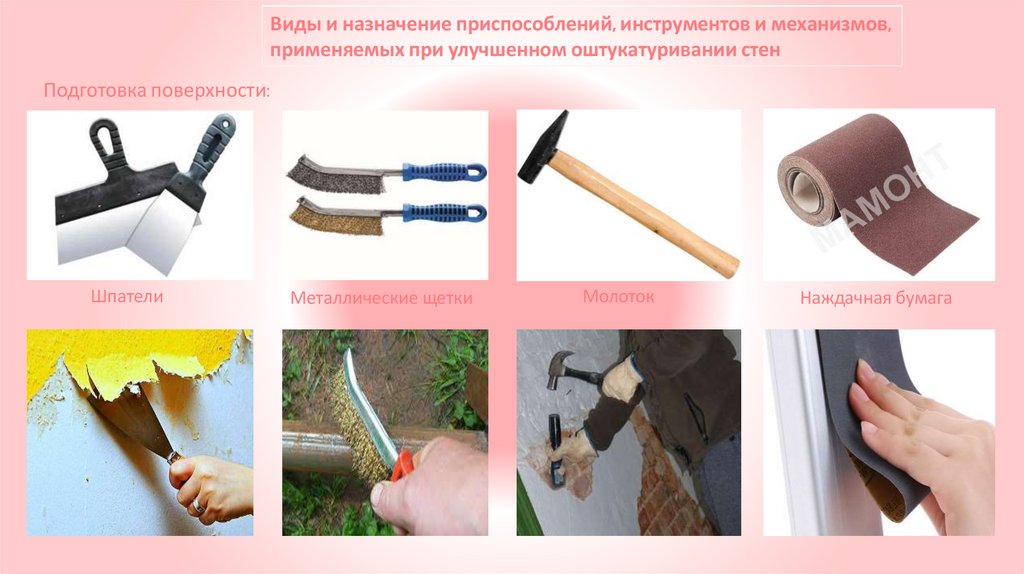 Виды и назначение приспособлений, инструментов и механизмов, применяемых при улучшенном оштукатуривании стен

Подготовка поверхности:

Шпатели

Металлические щетки

Молоток

МАМОНТ

Наждачная бумага