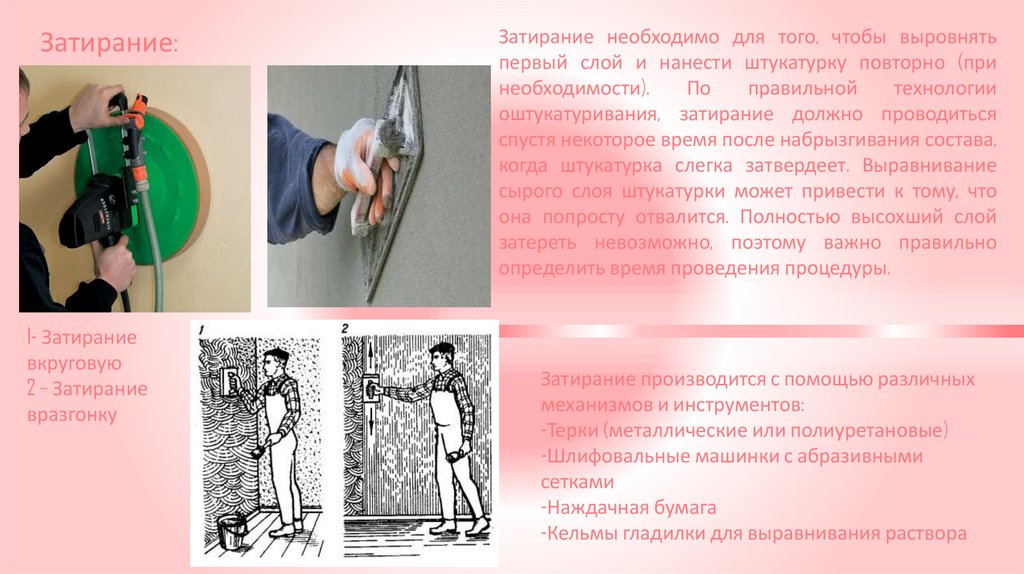 Затирание:

Затирание необходимо для того, чтобы выровнять первый слой и нанести штукатурку повторно (при необходимости). По правильной технологии оштукатуривания, затирание должно проводиться спустя некоторое время после набрызгивания состава, когда штукатурка слегка затвердеет. Выравнивание сырого слоя штукатурки может привести к тому, что она попросту отвалится. Полностью высохший слой затереть невозможно, поэтому важно правильно определить время проведения процедуры.

1- Затирание вкруговую
2 – Затирание вразгонку

1

2

Затирание производится с помощью различных механизмов и инструментов:
-Терки (металлические или полиуретановые)
-Шлифовальные машинки с абразивными сетками
-Наждачная бумага
-Кельмы гладилки для выравнивания раствора