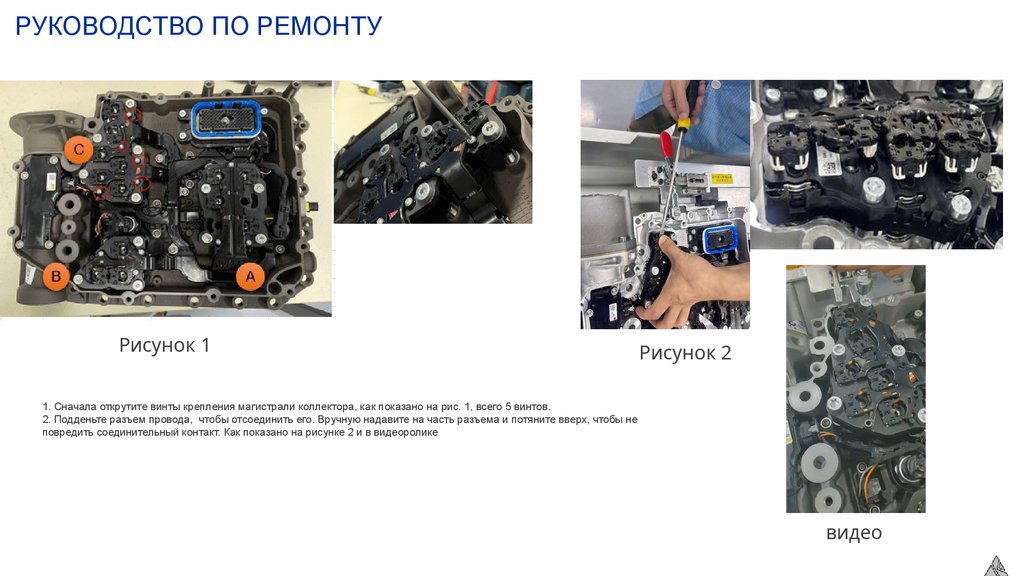 РУКОВОДСТВО ПО РЕМОНТУ

C

B

A

Рисунок 1

Рисунок 2

1. Сначала открутите винты крепления магистрали коллектора, как показано на рис. 1, всего 5 винтов.
2. Подденьте разъем провода, чтобы отсоединить его. Вручную надавите на часть разъема и потяните вверх, чтобы не повредить соединительный контакт. Как показано на рисунке 2 и в видеоролике

видео