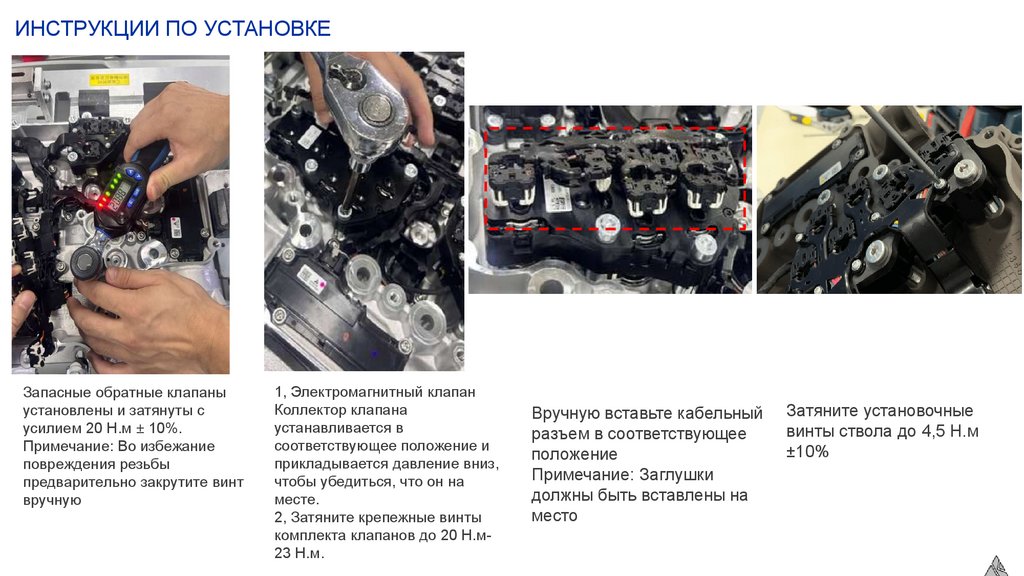 ИНСТРУКЦИИ ПО УСТАНОВКЕ

Запасные обратные клапаны установлены и затянуты с усилием 20 Н.м ± 10%.
Примечание: Во избежание повреждения резьбы предварительно закрутите винт вручную

1, Электромагнитный клапан Коллектор клапана устанавливается в соответствующее положение и прикладывается давление вниз, чтобы убедиться, что он на месте.
2, Затяните крепежные винты комплекта клапанов до 20 Н.м-23 Н.м.

Вручную вставьте кабельный разъем в соответствующее положение
Примечание: Заглушки должны быть вставлены на место

Затяните установочные винты ствола до 4,5 Н.м ±10%