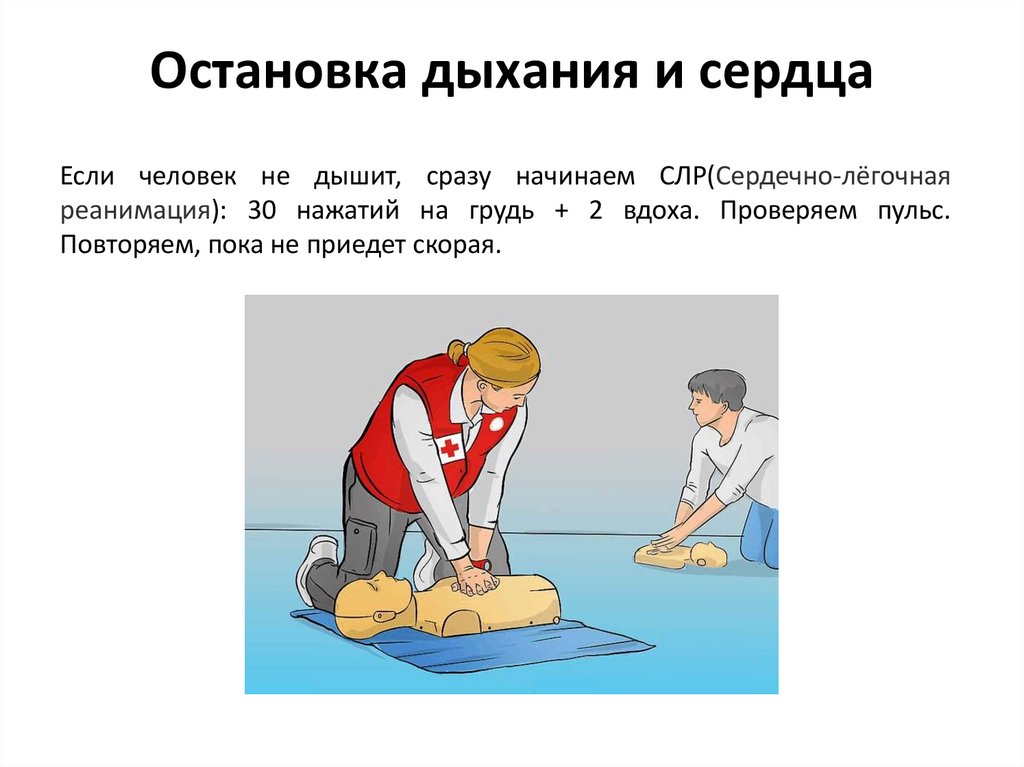 Остановка дыхания и сердца

Если человек не дышит, сразу начинаем СЛР(Сердечно-лёгочная реанимация): 30 нажатий на грудь + 2 вдоха. Проверяем пульс. Повторяем, пока не приедет скорая.