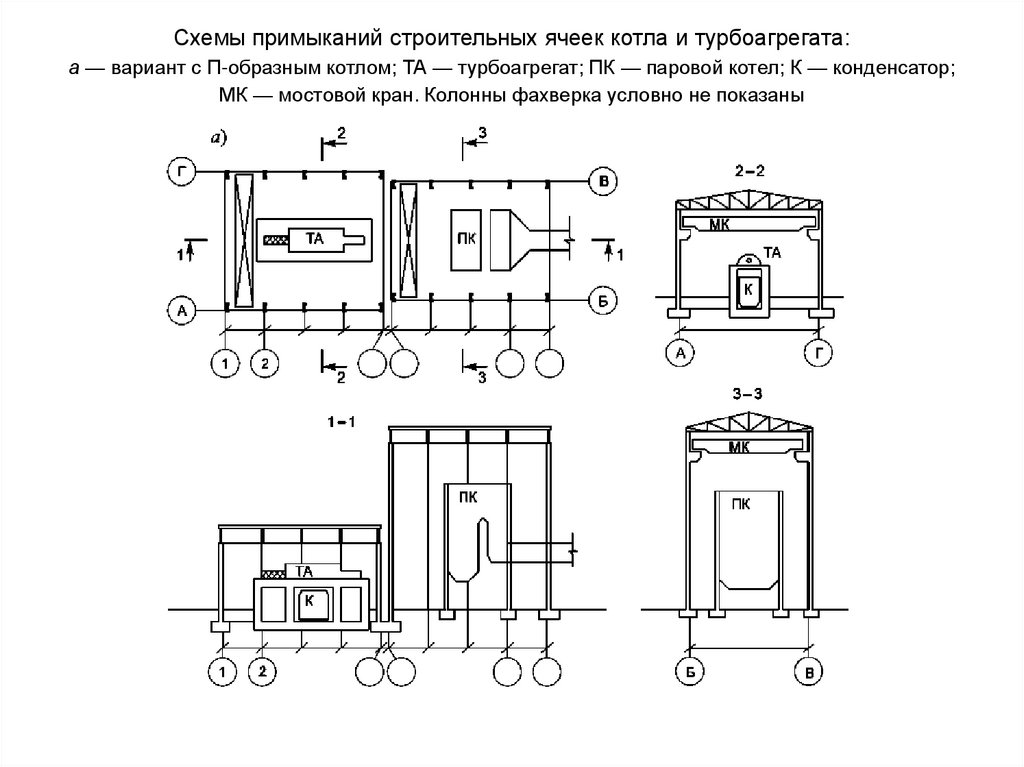 Схемы примыканий строительных ячеек котла и турбоагрегата:
а — вариант с П-образным котлом; ТА — турбоагрегат; ПК — паровой котел; К — конденсатор; МК — мостовой кран. Колонны фахверка условно не показаны

а)

2

3

Г

В

ТА

ПК

1

1

А

Б

1

2

2

3

2–2

МК

ТА

К

А

Г

1–1

ПК

ТА

К

1

2

3–3

МК

ПК

Б

В