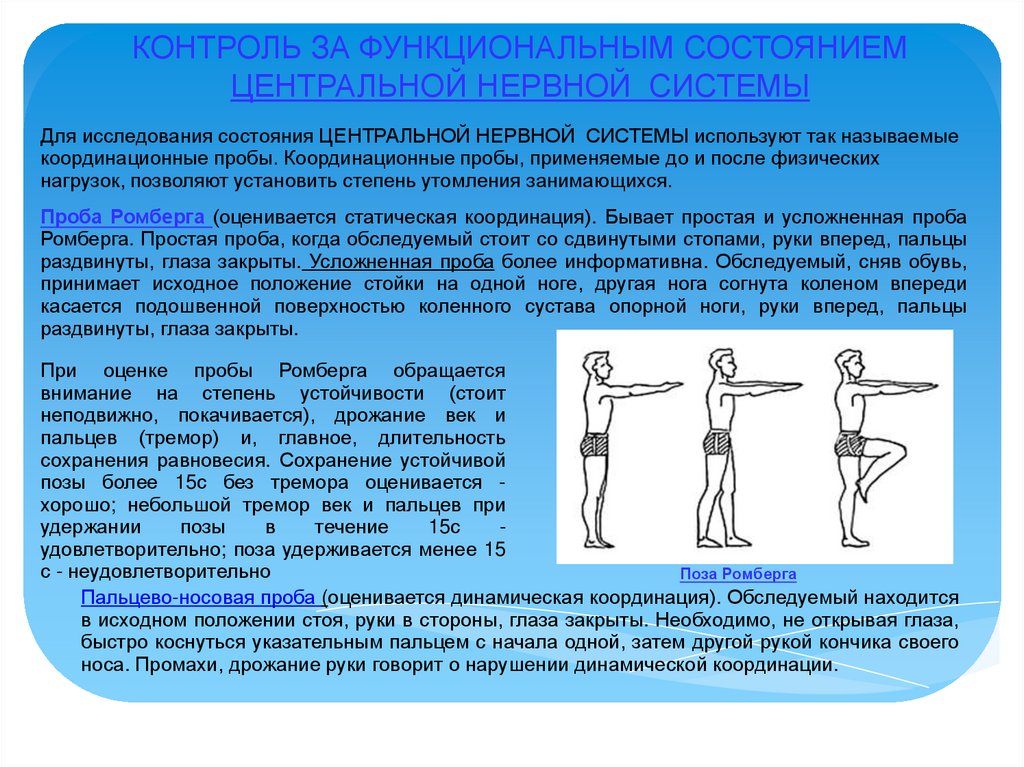 КОНТРОЛЬ ЗА ФУНКЦИОНАЛЬНЫМ СОСТОЯНИЕМ ЦЕНТРАЛЬНОЙ НЕРВНОЙ СИСТЕМЫ

Для исследования состояния ЦЕНТРАЛЬНОЙ НЕРВНОЙ СИСТЕМЫ используют так называемые координационные пробы. Координационные пробы, применяемые до и после физических нагрузок, позволяют установить степень утомления занимающихся.

Проба Ромберга (оценивается статическая координация). Бывает простая и усложненная проба Ромберга. Простая проба, когда обследуемый стоит со сдвинутыми стопами, руки вперед, пальцы раздвинуты, глаза закрыты. Усложненная проба более информативна. Обследуемый, сняв обувь, принимает исходное положение стойки на одной ноге, другая нога согнута коленом впереди касается подошвенной поверхностью коленного сустава опорной ноги, руки вперед, пальцы раздвинуты, глаза закрыты.

При оценке пробы Ромберга обращается внимание на степень устойчивости (стоит неподвижно, покачивается), дрожание век и пальцев (тремор) и, главное, длительность сохранения равновесия. Сохранение устойчивой позы более 15с без тремора оценивается - хорошо; небольшой тремор век и пальцев при удержании позы в течение 15с - удовлетворительно; поза удерживается менее 15 с - неудовлетворительно

Поза Ромберга

Пальцево-носовая проба (оценивается динамическая координация). Обследуемый находится в исходном положении стоя, руки в стороны, глаза закрыты. Необходимо, не открывая глаза, быстро коснуться указательным пальцем с начала одной, затем другой рукой кончика своего носа. Промахи, дрожание руки говорит о нарушении динамической координации.