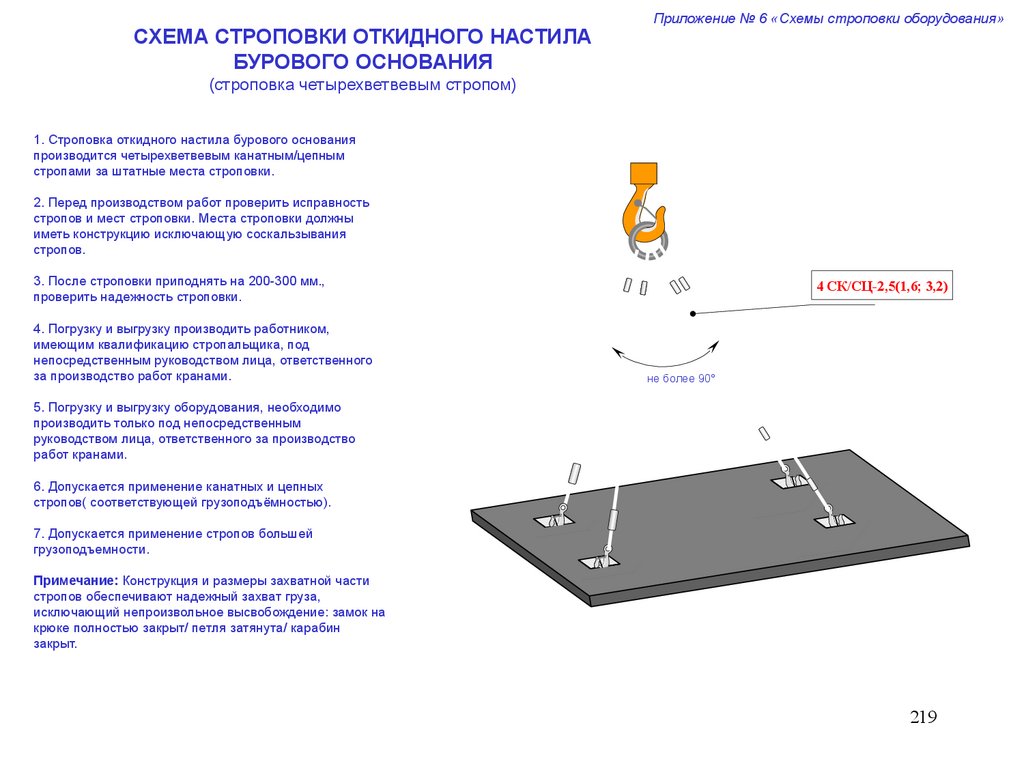 Приложение № 6 «Схемы строповки оборудования»

СХЕМА СТРОПОВКИ ОТКИДНОГО НАСТИЛА БУРОВОГО ОСНОВАНИЯ
(строповка четырехветвевым стропом)

1. Строповка откидного настила бурового основания производится четырехветвевым канатным/цепным стропами за штатные места строповки.

2. Перед производством работ проверить исправность стропов и мест строповки. Места строповки должны иметь конструкцию исключающую соскальзывания стропов.

3. После строповки приподнять на 200-300 мм., проверить надежность строповки.

4. Погрузку и выгрузку производить работником, имеющим квалификацию стропальщика, под непосредственным руководством лица, ответственного за производство работ кранами.

5. Погрузку и выгрузку оборудования, необходимо производить только под непосредственным руководством лица, ответственного за производство работ кранами.

6. Допускается применение канатных и цепных стропов( соответствующей грузоподъёмностью).

7. Допускается применение стропов большей грузоподъемности.

Примечание: Конструкция и размеры захватной части стропов обеспечивают надежный захват груза, исключающий непроизвольное высвобождение: замок на крюке полностью закрыт/ петля затянута/ карабин закрыт.

4 СК/СЦ-2,5(1,6; 3,2)

не более 90°

219