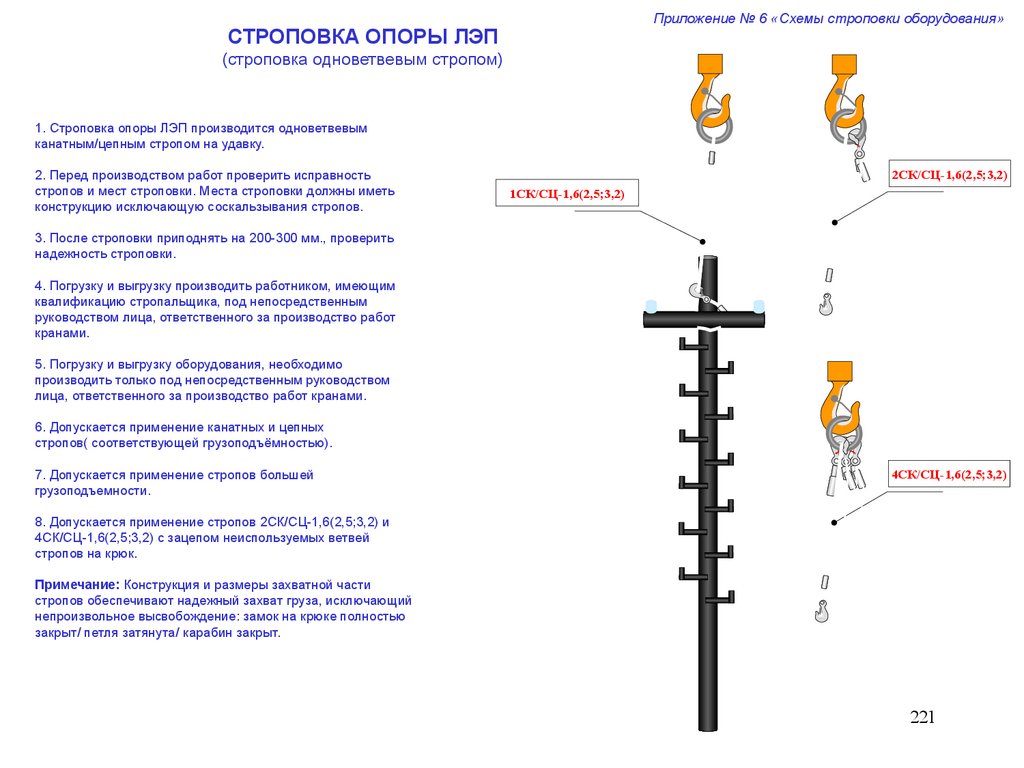 Приложение № 6 «Схемы строповки оборудования»

СТРОПОВКА ОПОРЫ ЛЭП
(строповка одноветвевым стропом)

1. Строповка опоры ЛЭП производится одноветвевым канатным/цепным стропом на удавку.

2. Перед производством работ проверить исправность стропов и мест строповки. Места строповки должны иметь конструкцию исключающую соскальзывания стропов.

3. После строповки приподнять на 200-300 мм., проверить надежность строповки.

4. Погрузку и выгрузку производить работником, имеющим квалификацию стропальщика, под непосредственным руководством лица, ответственного за производство работ кранами.

5. Погрузку и выгрузку оборудования, необходимо производить только под непосредственным руководством лица, ответственного за производство работ кранами.

6. Допускается применение канатных и цепных стропов( соответствующей грузоподъёмностью).

7. Допускается применение стропов большей грузоподъемности.

8. Допускается применение стропов 2СК/СЦ-1,6(2,5;3,2) и 4СК/СЦ-1,6(2,5;3,2) с зацепом неиспользуемых ветвей стропов на крюк.

Примечание: Конструкция и размеры захватной части стропов обеспечивают надежный захват груза, исключающий непроизвольное высвобождение: замок на крюке полностью закрыт/ петля затянута/ карабин закрыт.

1СК/СЦ-1,6(2,5;3,2)

2СК/СЦ-1,6(2,5;3,2)

4СК/СЦ-1,6(2,5;3,2)

221