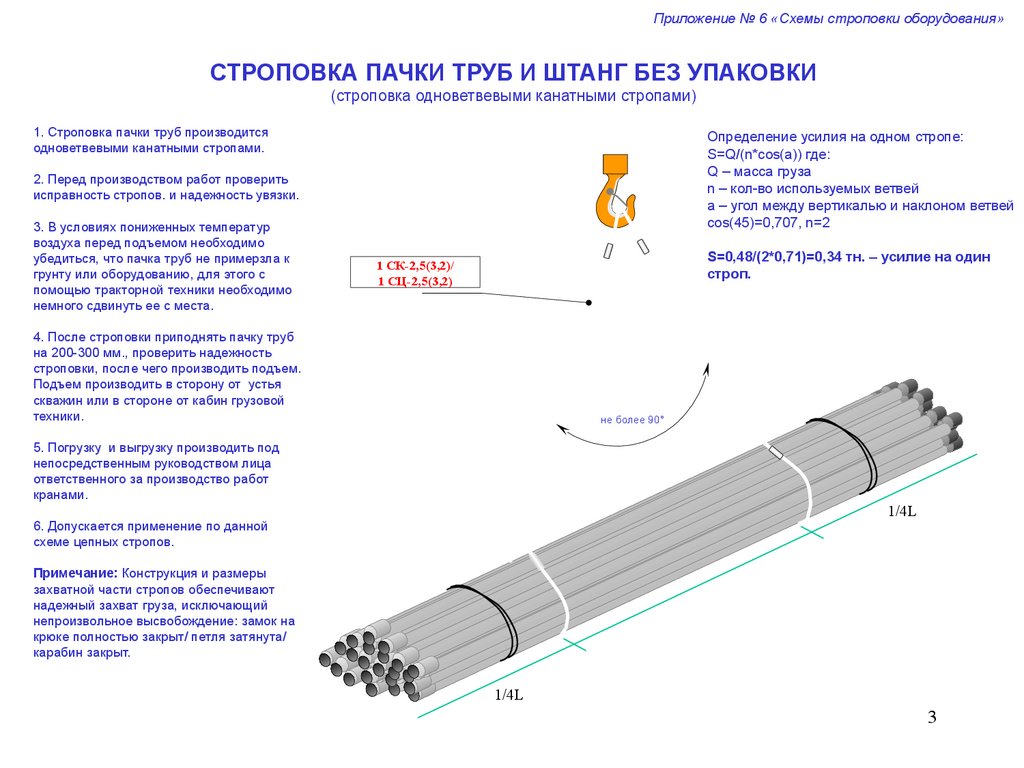 Приложение № 6 «Схемы строповки оборудования»

СТРОПОВКА ПАЧКИ ТРУБ И ШТАНГ БЕЗ УПАКОВКИ
(строповка одноветвевыми канатными стропами)

1. Строповка пачки труб производится одноветвевыми канатными стропами.

2. Перед производством работ проверить исправность стропов. и надежность увязки.

3. В условиях пониженных температур воздуха перед подъемом необходимо убедиться, что пачка труб не примерзла к грунту или оборудованию, для этого с помощью тракторной техники необходимо немного сдвинуть ее с места.

4. После строповки приподнять пачку труб на 200-300 мм., проверить надежность строповки, после чего производить подъем. Подъем производить в сторону от устья скважин или в стороне от кабин грузовой техники.

5. Погрузку и выгрузку производить под непосредственным руководством лица ответственного за производство работ кранами.

6. Допускается применение по данной схеме цепных стропов.

Примечание: Конструкция и размеры захватной части стропов обеспечивают надежный захват груза, исключающий непроизвольное высвобождение: замок на крюке полностью закрыт/ петля затянута/ карабин закрыт.

Определение усилия на одном стропе:
S=Q/(n*cos(a)) где:
Q – масса груза
n – кол-во используемых ветвей
a – угол между вертикалью и наклоном ветвей
cos(45)=0,707, n=2

S=0,48/(2*0,71)=0,34 тн. – усилие на один строп.

1 СК-2,5(3,2)/
1 СЦ-2,5(3,2)

не более 90°

1/4L

1/4L

3