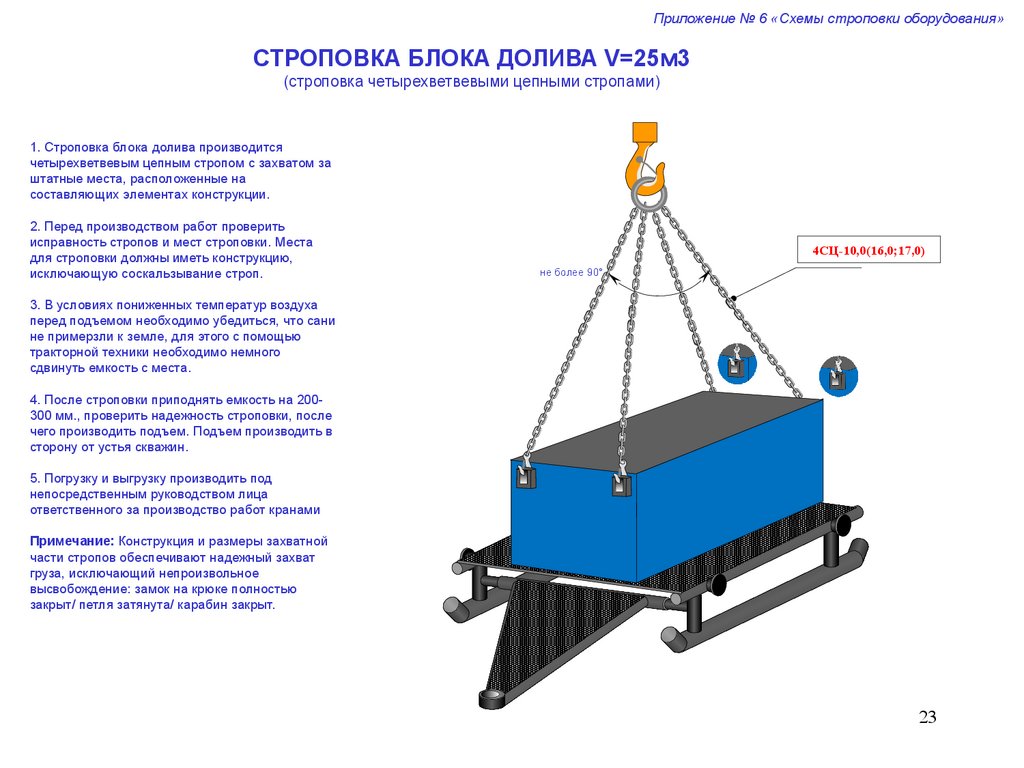 Приложение № 6 «Схемы строповки оборудования»

СТРОПОВКА БЛОКА ДОЛИВА V=25м3
(строповка четырехветвевыми цепными стропами)

1. Строповка блока долива производится четырехветвевым цепным стропом с захватом за штатные места, расположенные на составляющих элементах конструкции.

2. Перед производством работ проверить исправность стропов и мест строповки. Места для строповки должны иметь конструкцию, исключающую соскальзывание строп.

3. В условиях пониженных температур воздуха перед подъемом необходимо убедиться, что сани не примерзли к земле, для этого с помощью тракторной техники необходимо немного сдвинуть емкость с места.

4. После строповки приподнять емкость на 200-300 мм., проверить надежность строповки, после чего производить подъем. Подъем производить в сторону от устья скважин.

5. Погрузку и выгрузку производить под непосредственным руководством лица ответственного за производство работ кранами

Примечание: Конструкция и размеры захватной части стропов обеспечивают надежный захват груза, исключающий непроизвольное высвобождение: замок на крюке полностью закрыт/ петля затянута/ карабин закрыт.

не более 90°

4СЦ-10,0(16,0;17,0)

23