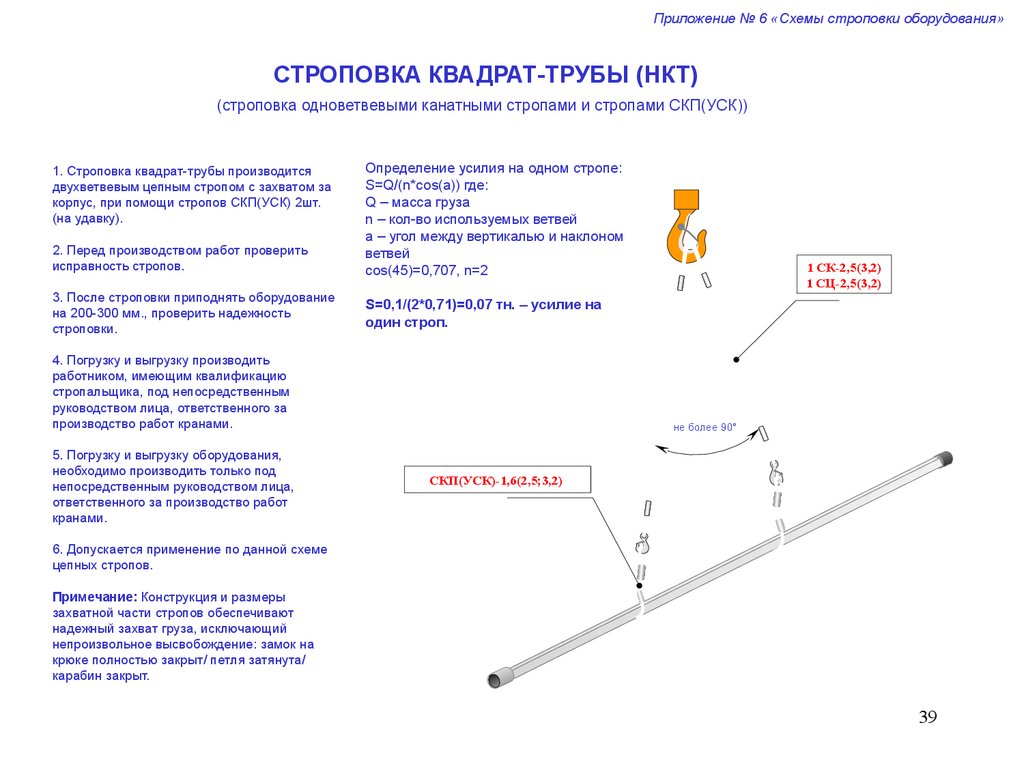 Приложение № 6 «Схемы строповки оборудования»

СТРОПОВКА КВАДРАТ-ТРУБЫ (НКТ)

(строповка одноветвевыми канатными стропами и стропами СКП(УСК))

1. Строповка квадрат-трубы производится двухветвевым цепным стропом с захватом за корпус, при помощи стропов СКП(УСК) 2шт. (на удавку).

2. Перед производством работ проверить исправность стропов.

3. После строповки приподнять оборудование на 200-300 мм., проверить надежность строповки.

4. Погрузку и выгрузку производить работником, имеющим квалификацию стропальщика, под непосредственным руководством лица, ответственного за производство работ кранами.

5. Погрузку и выгрузку оборудования, необходимо производить только под непосредственным руководством лица, ответственного за производство работ кранами.

6. Допускается применение по данной схеме цепных стропов.

Примечание: Конструкция и размеры захватной части стропов обеспечивают надежный захват груза, исключающий непроизвольное высвобождение: замок на крюке полностью закрыт/ петля затянута/ карабин закрыт.

Определение усилия на одном стропе:
S=Q/(n*cos(a)) где:
Q – масса груза
n – кол-во используемых ветвей
a – угол между вертикалью и наклоном ветвей
cos(45)=0,707, n=2

S=0,1/(2*0,71)=0,07 тн. – усилие на один строп.

1 СК-2,5(3,2)
1 СЦ-2,5(3,2)

не более 90°

СКП(УСК)- 1,6(2,5; 3,2)

39