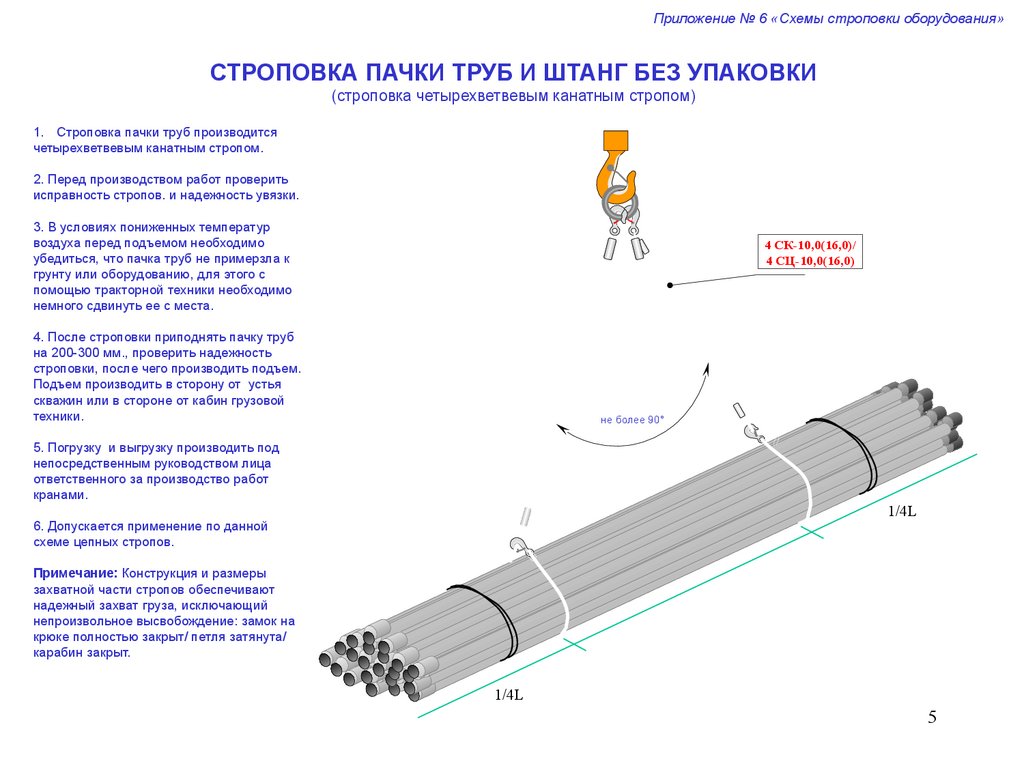 Приложение № 6 «Схемы строповки оборудования»

СТРОПОВКА ПАЧКИ ТРУБ И ШТАНГ БЕЗ УПАКОВКИ
(строповка четырехветвевым канатным стропом)

1. Строповка пачки труб производится четырехветвевым канатным стропом.

2. Перед производством работ проверить исправность стропов. и надежность увязки.

3. В условиях пониженных температур воздуха перед подъемом необходимо убедиться, что пачка труб не примерзла к грунту или оборудованию, для этого с помощью тракторной техники необходимо немного сдвинуть ее с места.

4. После строповки приподнять пачку труб на 200-300 мм., проверить надежность строповки, после чего производить подъем. Подъем производить в сторону от устья скважин или в стороне от кабин грузовой техники.

5. Погрузку и выгрузку производить под непосредственным руководством лица ответственного за производство работ кранами.

6. Допускается применение по данной схеме цепных стропов.

Примечание: Конструкция и размеры захватной части стропов обеспечивают надежный захват груза, исключающий непроизвольное высвобождение: замок на крюке полностью закрыт/ петля затянута/ карабин закрыт.

4 СК-10,0(16,0)/
4 СЦ-10,0(16,0)

не более 90°

1/4L

1/4L

5