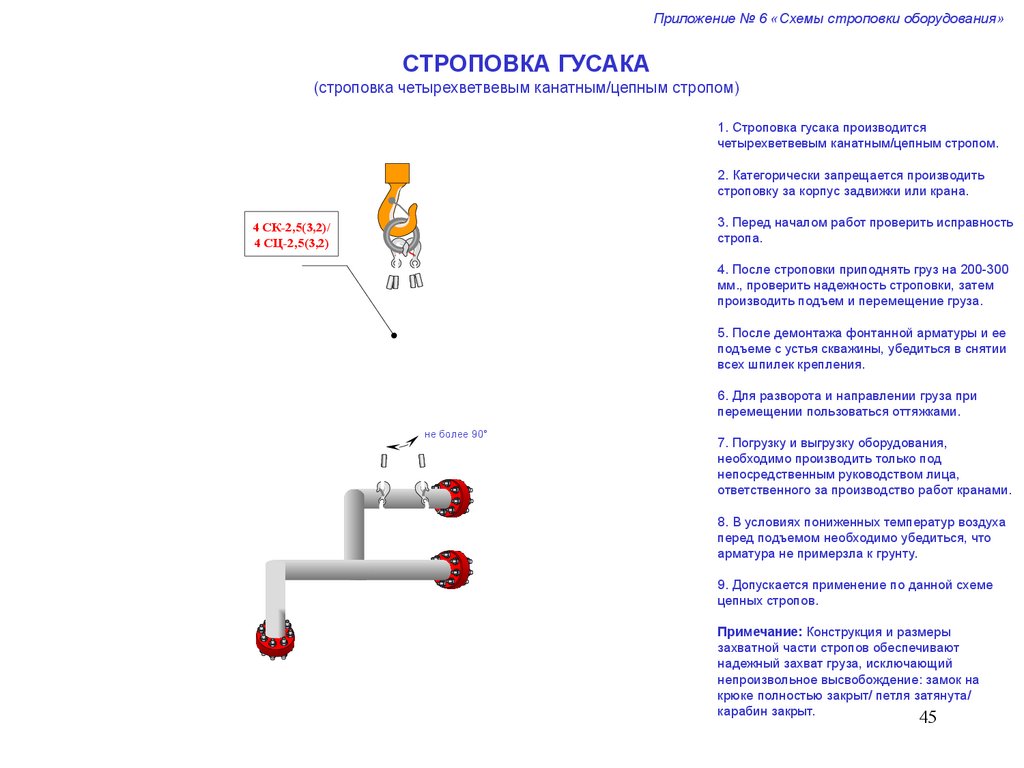 Приложение № 6 «Схемы строповки оборудования»

СТРОПОВКА ГУСАКА
(строповка четырехветвевым канатным/цепным стропом)

4 СК-2,5(3,2)/
4 СЦ-2,5(3,2)

не более 90°

1. Строповка гусака производится четырехветвевым канатным/цепным стропом.

2. Категорически запрещается производить строповку за корпус задвижки или крана.

3. Перед началом работ проверить исправность стропа.

4. После строповки приподнять груз на 200-300 мм., проверить надежность строповки, затем производить подъем и перемещение груза.

5. После демонтажа фонтанной арматуры и ее подъеме с устья скважины, убедиться в снятии всех шпилек крепления.

6. Для разворота и направлении груза при перемещении пользоваться оттяжками.

7. Погрузку и выгрузку оборудования, необходимо производить только под непосредственным руководством лица, ответственного за производство работ кранами.

8. В условиях пониженных температур воздуха перед подъемом необходимо убедиться, что арматура не примерзла к грунту.

9. Допускается применение по данной схеме цепных стропов.

Примечание: Конструкция и размеры захватной части стропов обеспечивают надежный захват груза, исключающий непроизвольное высвобождение: замок на крюке полностью закрыт/ петля затянута/ карабин закрыт.

45