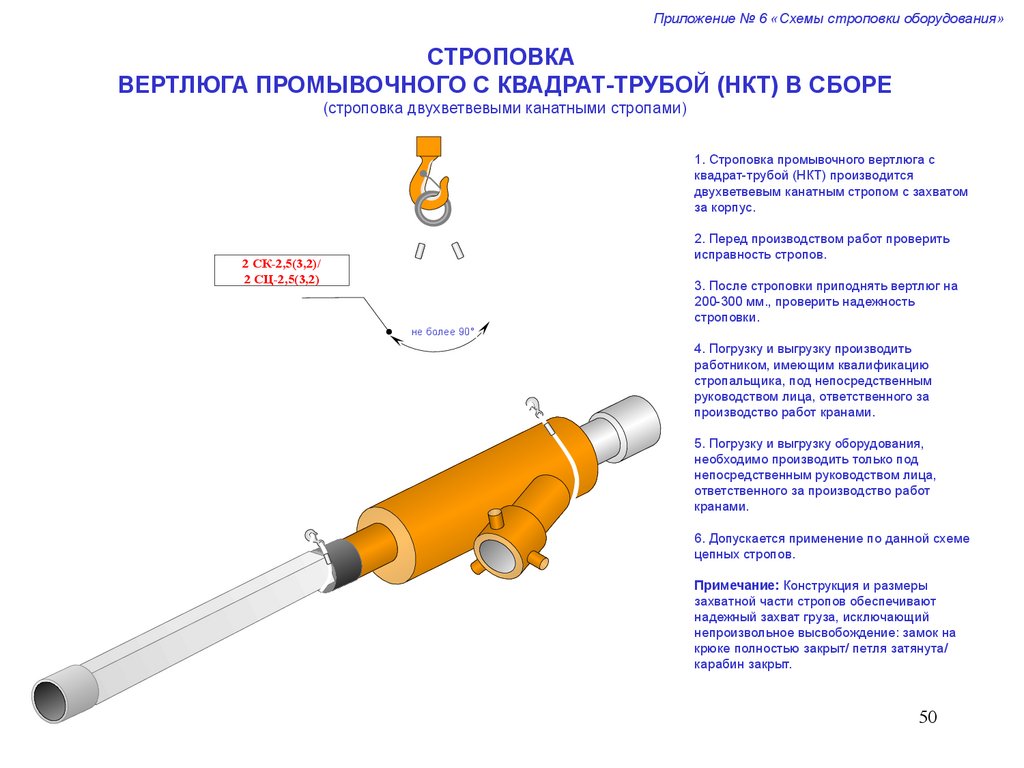 Приложение № 6 «Схемы строповки оборудования»

СТРОПОВКА
ВЕРТЛЮГА ПРОМЫВОЧНОГО С КВАДРАТ-ТРУБОЙ (НКТ) В СБОРЕ
(строповка двухветвевыми канатными стропами)

2 СК-2,5(3,2)/
2 СЦ-2,5(3,2)

не более 90°

1. Строповка промывочного вертлюга с квадрат-трубой (НКТ) производится двухветвевым канатным стропом с захватом за корпус.

2. Перед производством работ проверить исправность стропов.

3. После строповки приподнять вертлюг на 200-300 мм., проверить надежность строповки.

4. Погрузку и выгрузку производить работником, имеющим квалификацию стропальщика, под непосредственным руководством лица, ответственного за производство работ кранами.

5. Погрузку и выгрузку оборудования, необходимо производить только под непосредственным руководством лица, ответственного за производство работ кранами.

6. Допускается применение по данной схеме цепных стропов.

Примечание: Конструкция и размеры захватной части стропов обеспечивают надежный захват груза, исключающий непроизвольное высвобождение: замок на крюке полностью закрыт/ петля затянута/ карабин закрыт.

50