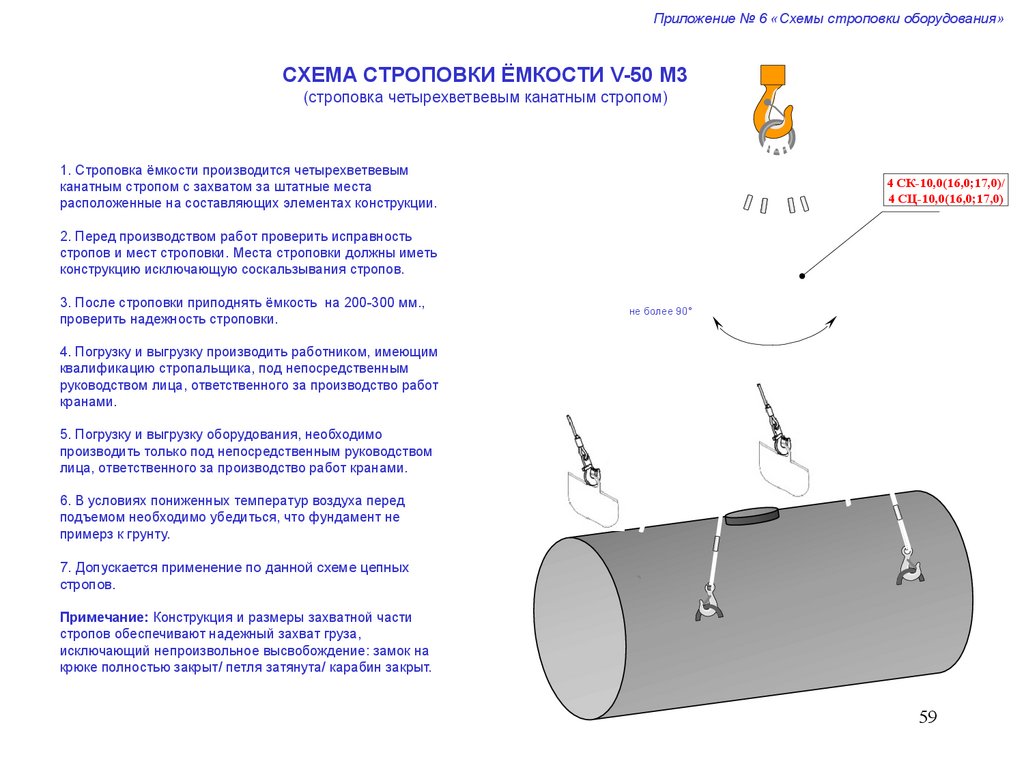 Приложение № 6 «Схемы строповки оборудования»

СХЕМА СТРОПОВКИ ЁМКОСТИ V-50 М3
(строповка четырехветвевым канатным стропом)

1. Строповка ёмкости производится четырехветвевым канатным стропом с захватом за штатные места расположенные на составляющих элементах конструкции.

2. Перед производством работ проверить исправность стропов и мест строповки. Места строповки должны иметь конструкцию исключающую соскальзывания стропов.

3. После строповки приподнять ёмкость на 200-300 мм., проверить надежность строповки.

4. Погрузку и выгрузку производить работником, имеющим квалификацию стропальщика, под непосредственным руководством лица, ответственного за производство работ кранами.

5. Погрузку и выгрузку оборудования, необходимо производить только под непосредственным руководством лица, ответственного за производство работ кранами.

6. В условиях пониженных температур воздуха перед подъемом необходимо убедиться, что фундамент не примерз к грунту.

7. Допускается применение по данной схеме цепных стропов.

Примечание: Конструкция и размеры захватной части стропов обеспечивают надежный захват груза, исключающий непроизвольное высвобождение: замок на крюке полностью закрыт/ петля затянута/ карабин закрыт.

4 СК-10,0(16,0;17,0)/
4 СЦ-10,0(16,0;17,0)

не более 90°

59