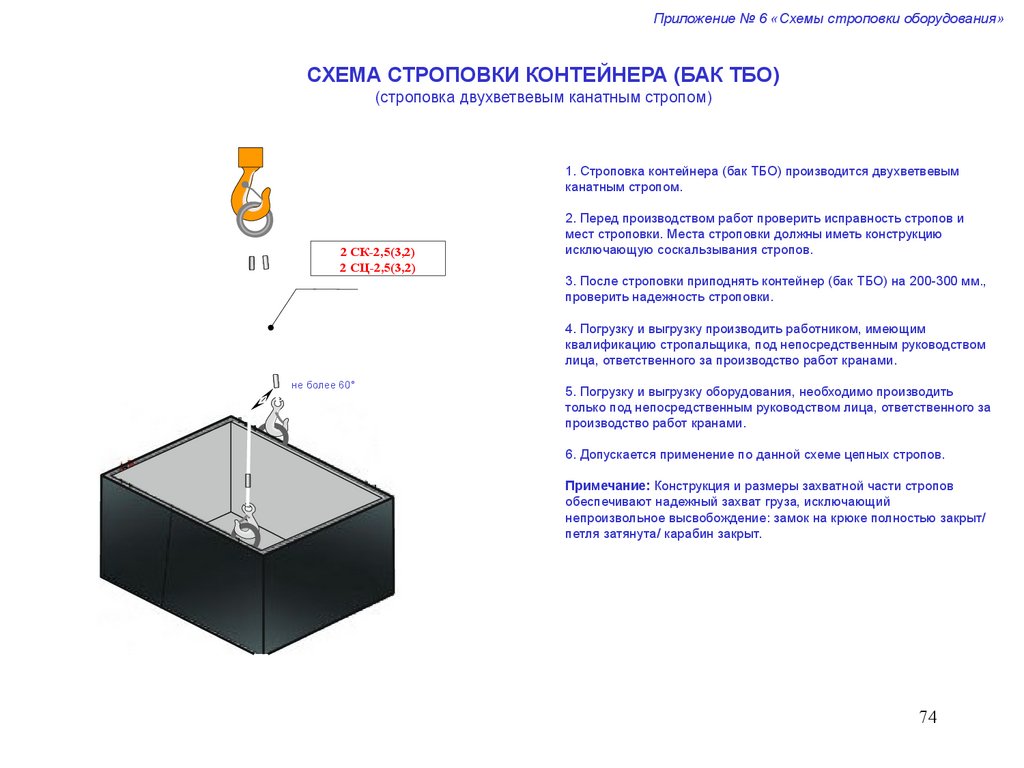 Приложение № 6 «Схемы строповки оборудования»

СХЕМА СТРОПОВКИ КОНТЕЙНЕРА (БАК ТБО)
(строповка двухветвевым канатным стропом)

2 СК-2,5(3,2)
2 СЦ-2,5(3,2)

не более 60°

1. Строповка контейнера (бак ТБО) производится двухветвевым канатным стропом.

2. Перед производством работ проверить исправность стропов и мест строповки. Места строповки должны иметь конструкцию исключающую соскальзывания стропов.

3. После строповки приподнять контейнер (бак ТБО) на 200-300 мм., проверить надежность строповки.

4. Погрузку и выгрузку производить работником, имеющим квалификацию стропальщика, под непосредственным руководством лица, ответственного за производство работ кранами.

5. Погрузку и выгрузку оборудования, необходимо производить только под непосредственным руководством лица, ответственного за производство работ кранами.

6. Допускается применение по данной схеме цепных стропов.

Примечание: Конструкция и размеры захватной части стропов обеспечивают надежный захват груза, исключающий непроизвольное высвобождение: замок на крюке полностью закрыт/ петля затянута/ карабин закрыт.

74