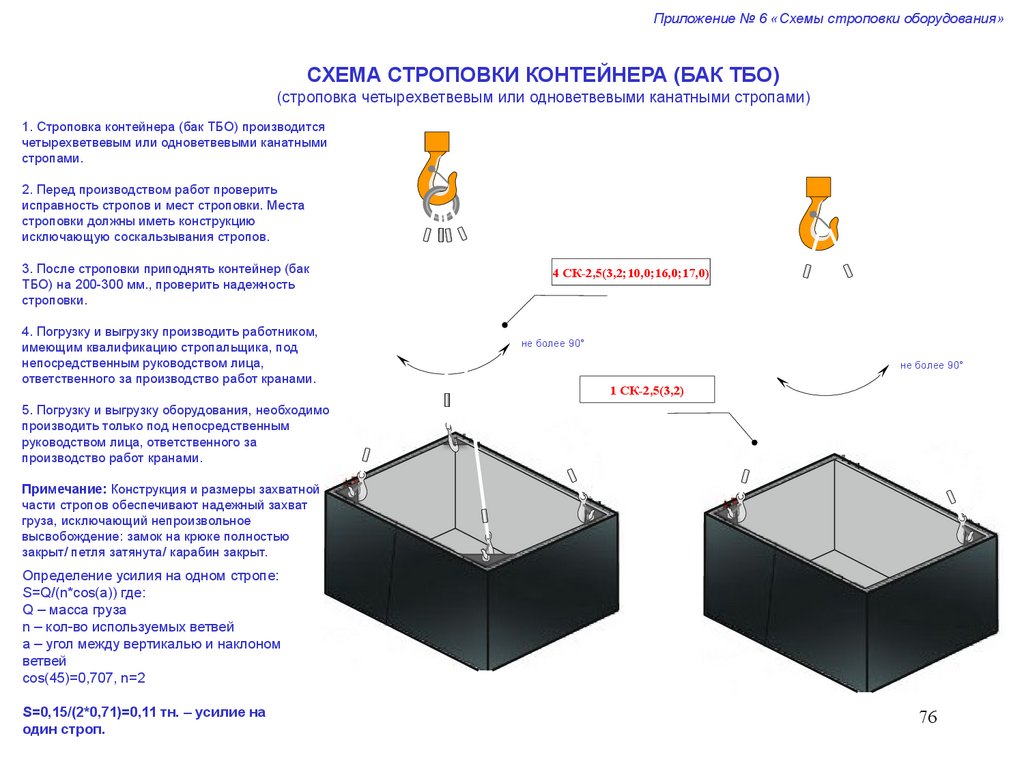 Приложение № 6 «Схемы строповки оборудования»

СХЕМА СТРОПОВКИ КОНТЕЙНЕРА (БАК ТБО)
(строповка четырехветвевым или одноветвевыми канатными стропами)

1. Строповка контейнера (бак ТБО) производится четырехветвевым или одноветвевыми канатными стропами.

2. Перед производством работ проверить исправность стропов и мест строповки. Места строповки должны иметь конструкцию исключающую соскальзывания стропов.

3. После строповки приподнять контейнер (бак ТБО) на 200-300 мм., проверить надежность строповки.

4. Погрузку и выгрузку производить работником, имеющим квалификацию стропальщика, под непосредственным руководством лица, ответственного за производство работ кранами.

5. Погрузку и выгрузку оборудования, необходимо производить только под непосредственным руководством лица, ответственного за производство работ кранами.

Примечание: Конструкция и размеры захватной части стропов обеспечивают надежный захват груза, исключающий непроизвольное высвобождение: замок на крюке полностью закрыт/ петля затянута/ карабин закрыт.

Определение усилия на одном стропе:
S=Q/(n*cos(a)) где:
Q – масса груза
n – кол-во используемых ветвей
a – угол между вертикалью и наклоном ветвей
cos(45)=0,707, n=2

S=0,15/(2*0,71)=0,11 тн. – усилие на один строп.

4 СК-2,5(3,2;10,0;16,0;17,0)

не более 90°

1 СК-2,5(3,2)

не более 90°

76