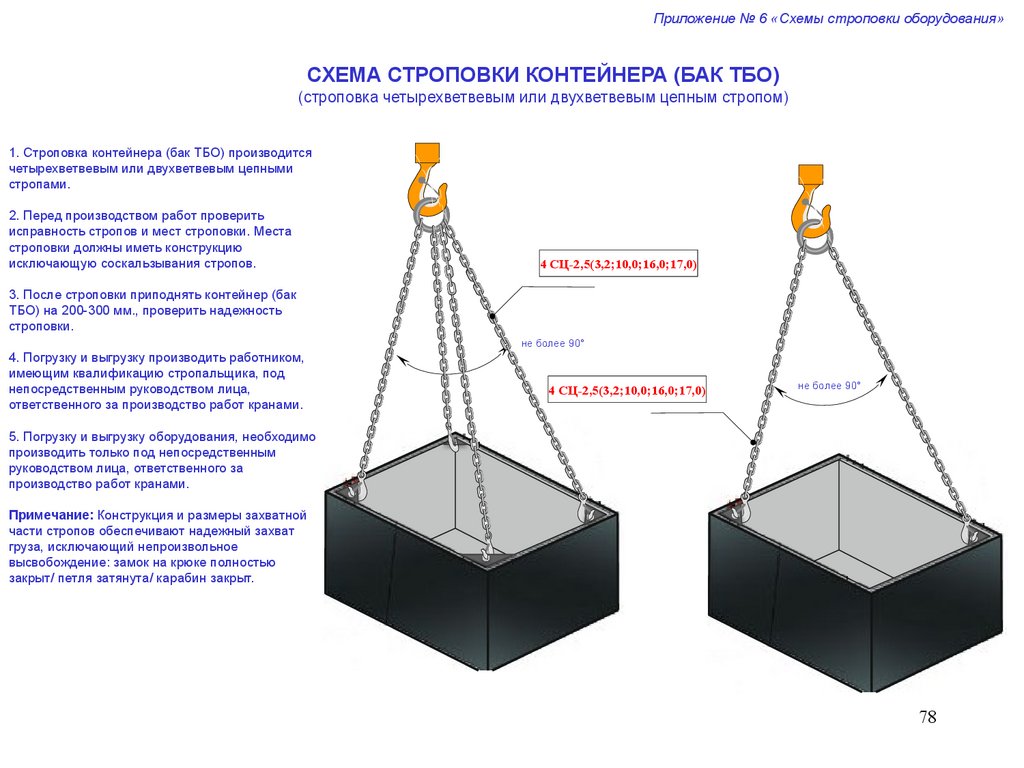 Приложение № 6 «Схемы строповки оборудования»

СХЕМА СТРОПОВКИ КОНТЕЙНЕРА (БАК ТБО)
(строповка четырехветвевым или двухветвевым цепным стропом)

1. Строповка контейнера (бак ТБО) производится четырехветвевым или двухветвевым цепными стропами.

2. Перед производством работ проверить исправность стропов и мест строповки. Места строповки должны иметь конструкцию исключающую соскальзывания стропов.

3. После строповки приподнять контейнер (бак ТБО) на 200-300 мм., проверить надежность строповки.

4. Погрузку и выгрузку производить работником, имеющим квалификацию стропальщика, под непосредственным руководством лица, ответственного за производство работ кранами.

5. Погрузку и выгрузку оборудования, необходимо производить только под непосредственным руководством лица, ответственного за производство работ кранами.

Примечание: Конструкция и размеры захватной части стропов обеспечивают надежный захват груза, исключающий непроизвольное высвобождение: замок на крюке полностью закрыт/ петля затянута/ карабин закрыт.

4 СЦ-2,5(3,2;10,0;16,0;17,0)

не более 90°

4 СЦ-2,5(3,2;10,0;16,0;17,0)

не более 90°

78