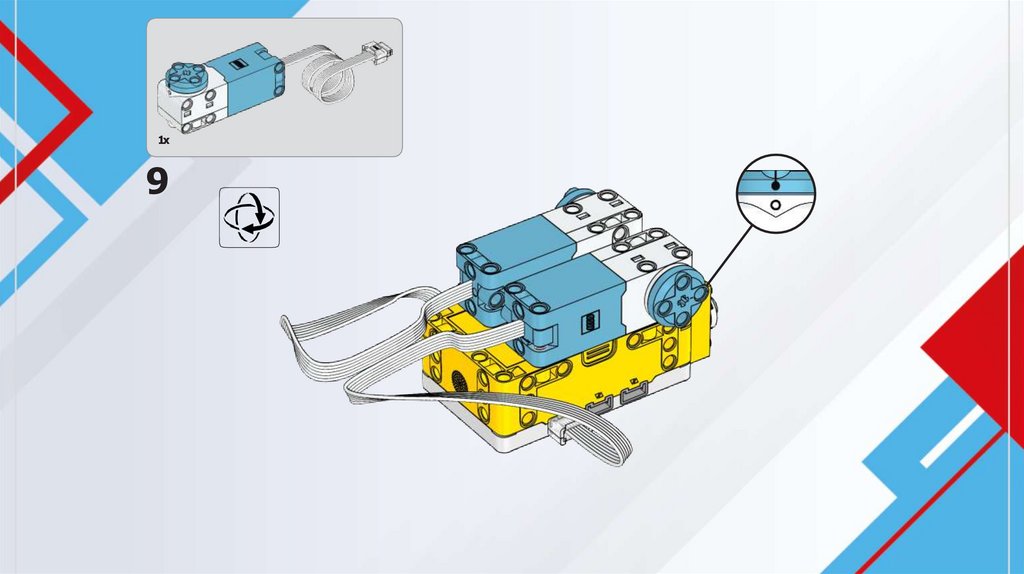 1x

9