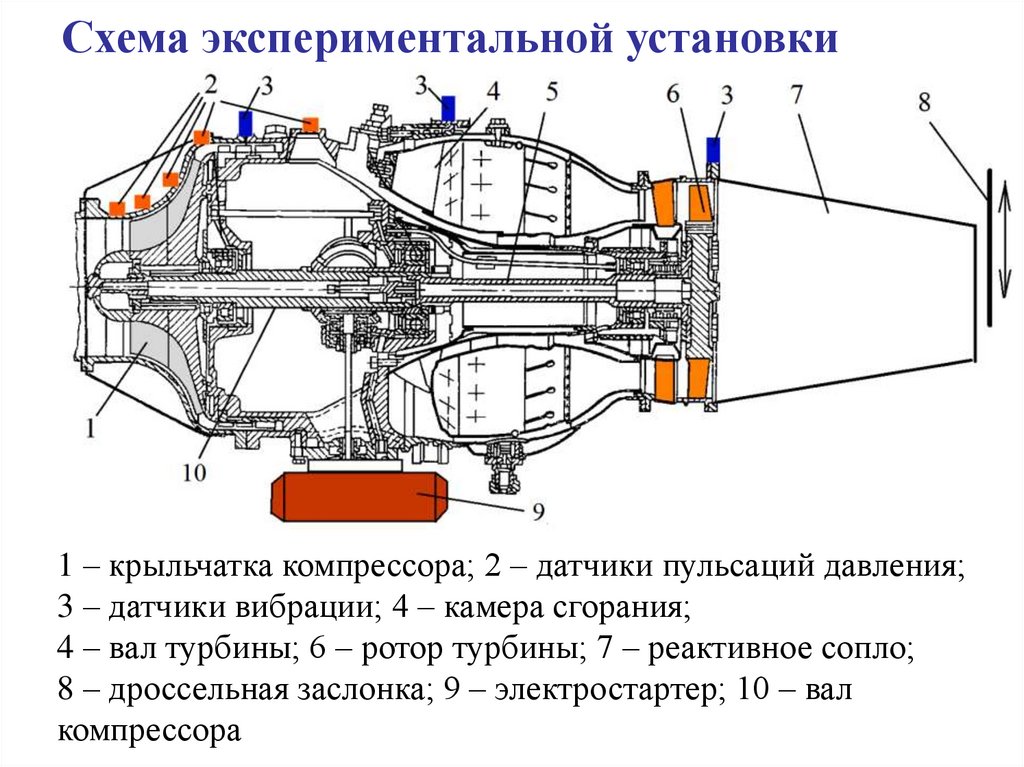 Схема экспериментальной установки

2 3 3 4 5 6 3 7 8

1

10

9

1 – крыльчатка компрессора; 2 – датчики пульсаций давления; 3 – датчики вибрации; 4 – камера сгорания; 4 – вал турбины; 6 – ротор турбины; 7 – реактивное сопло; 8 – дроссельная заслонка; 9 – электростартер; 10 – вал компрессора