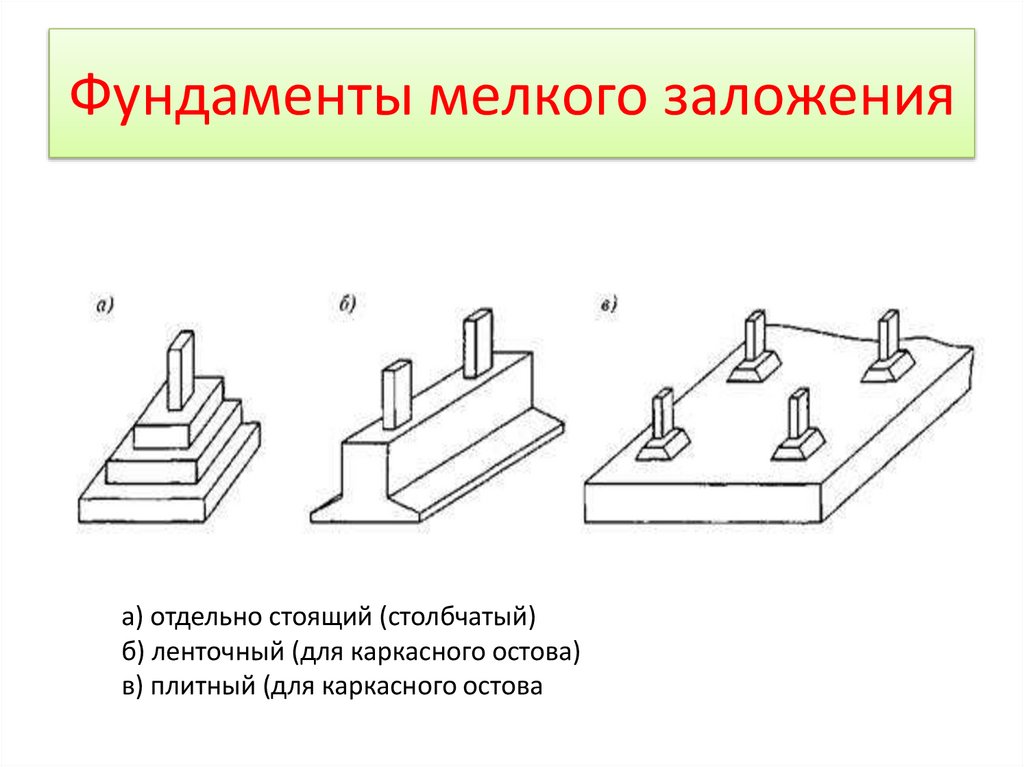 Фундаменты мелкого заложения

а)

б)

в)

а) отдельно стоящий (столбчатый)
б) ленточный (для каркасного остова)
в) плитный (для каркасного остова