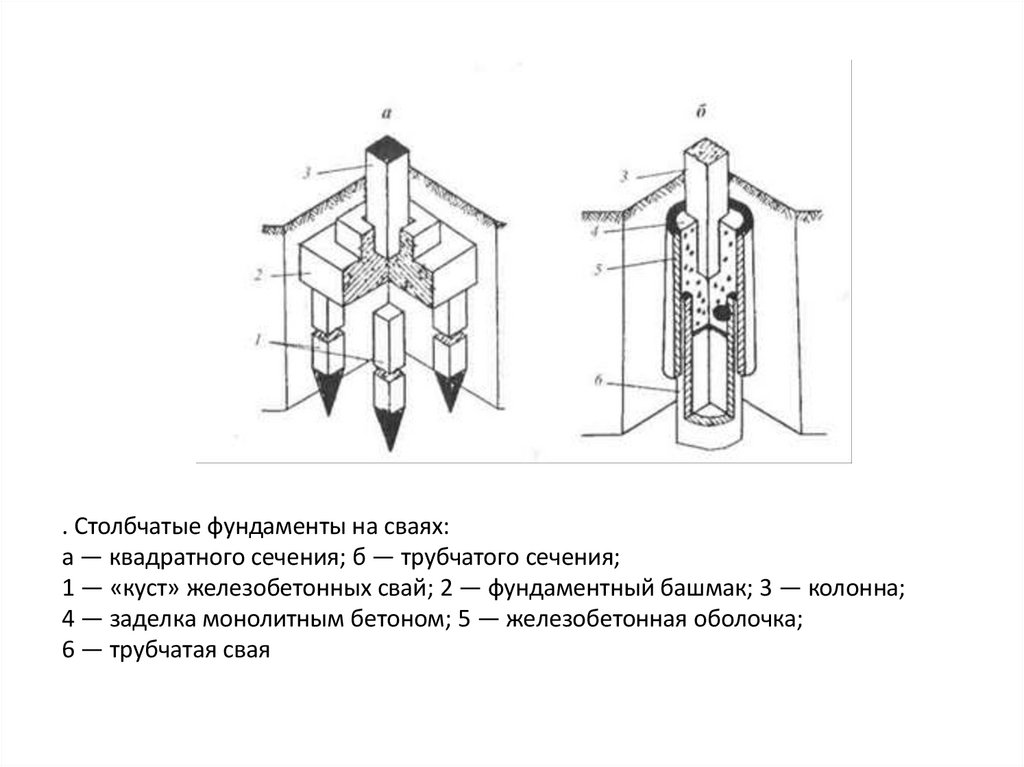 а

3

2

1

б

3

4

5

6

. Столбчатые фундаменты на сваях:
а — квадратного сечения; б — трубчатого сечения;
1 — «куст» железобетонных свай; 2 — фундаментный башмак; 3 — колонна;
4 — заделка монолитным бетоном; 5 — железобетонная оболочка;
6 — трубчатая свая