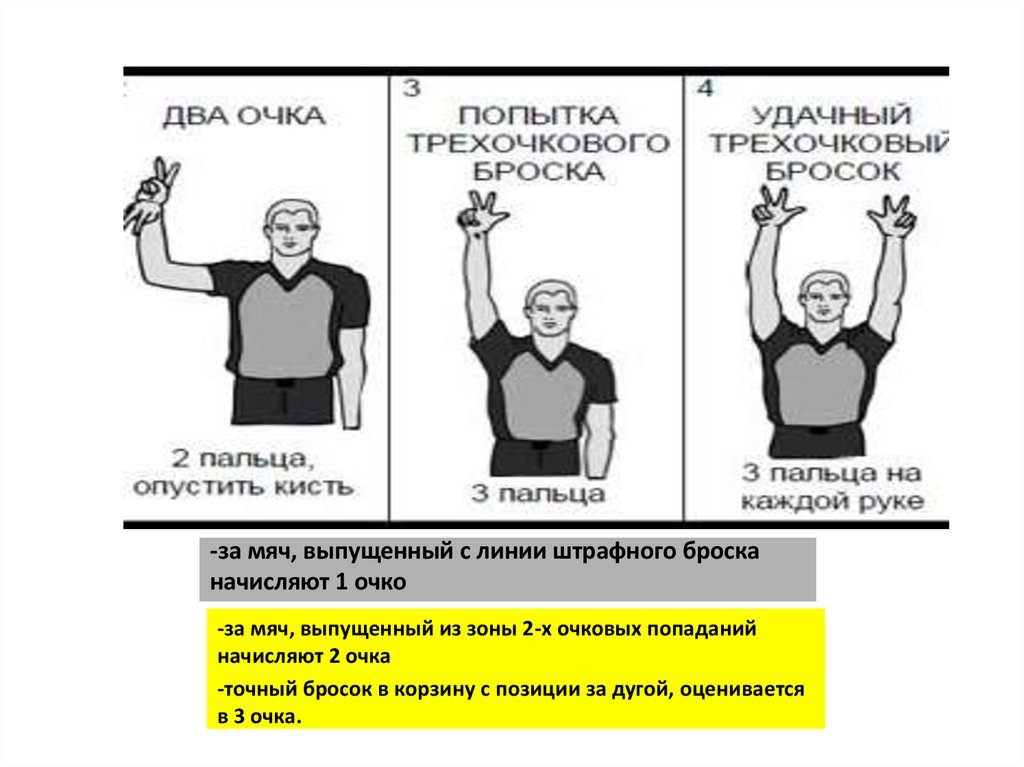 ДВА ОЧКА

2 пальца, опустить кисть

3

ПОПЫТКА ТРЕХОЧКОВОГО БРОСКА

3 пальца

4

УДАЧНЫЙ ТРЕХОЧКОВЫЙ БРОСОК

3 пальца на каждой руке

-за мяч, выпущенный с линии штрафного броска начисляют 1 очко

-за мяч, выпущенный из зоны 2-х очковых попаданий начисляют 2 очка

-точный бросок в корзину с позиции за дугой, оценивается в 3 очка.