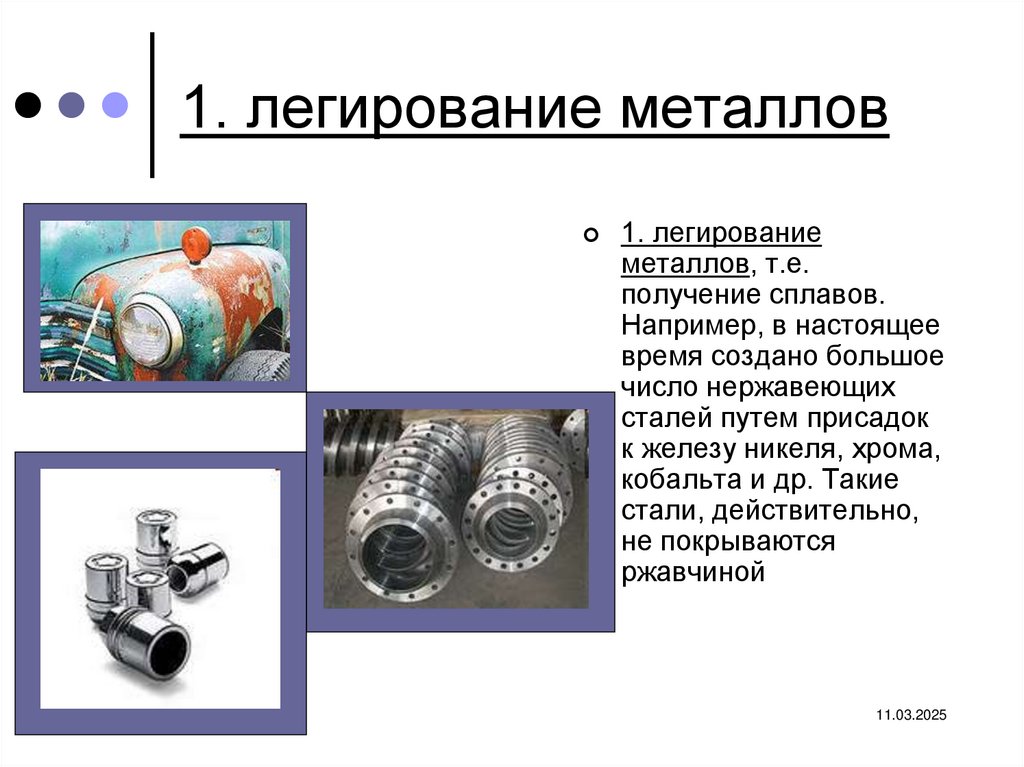 1. легирование металлов

1. легирование металлов, т.е. получение сплавов. Например, в настоящее время создано большое число нержавеющих сталей путем присадок к железу никеля, хрома, кобальта и др. Такие стали, действительно, не покрываются ржавчиной

11.03.2025