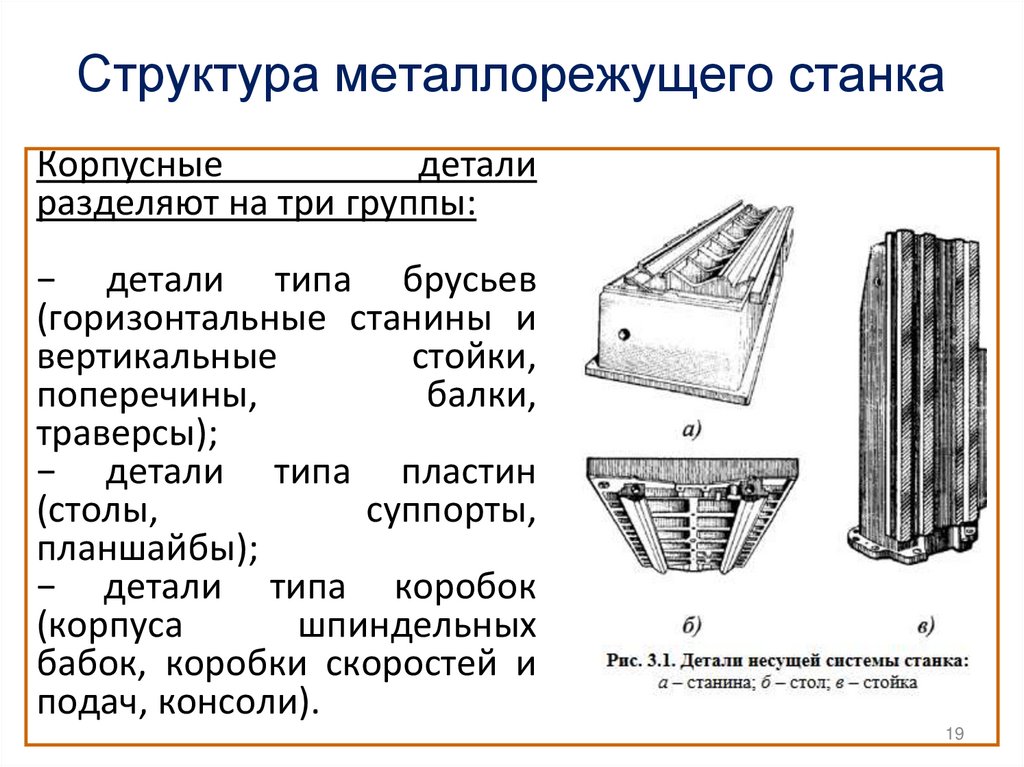 Структура металлорежущего станка

Корпусные детали разделяют на три группы:

− детали типа брусьев (горизонтальные станины и вертикальные стойки, поперечины, балки, траверсы);
− детали типа пластин (столы, суппорты, планшайбы);
− детали типа коробок (корпуса шпиндельных бабок, коробки скоростей и подач, консоли).

а)

б)

в)

Рис. 3.1. Детали несущей системы станка: а – станина; б – стол; в – стойка

19