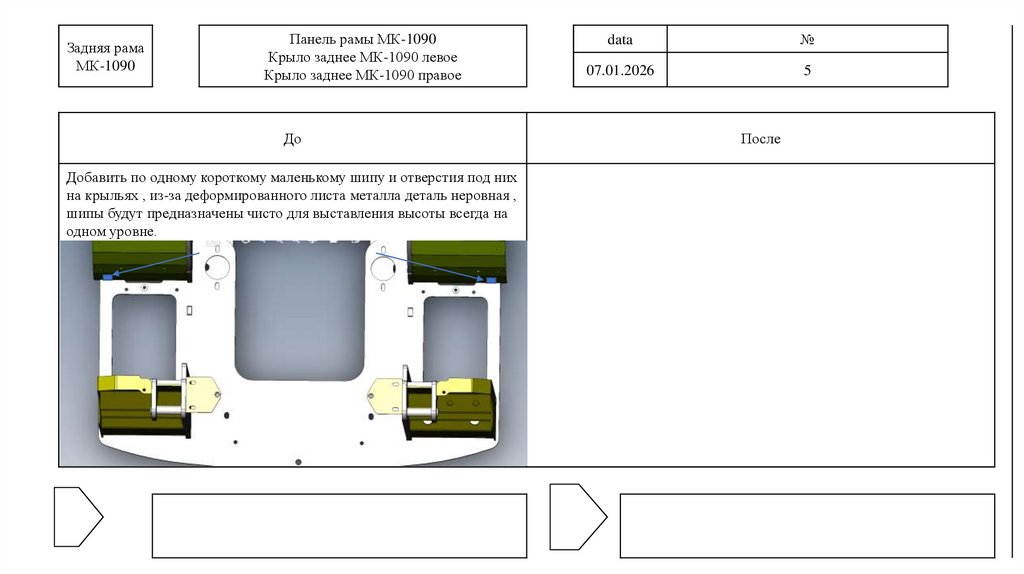 Задняя рама МК-1090

Панель рамы МК-1090
Крыло заднее МК-1090 левое
Крыло заднее МК-1090 правое

| data | № |
|---|---|
| 07.01.2026 | 5 |

| До | После |
|---|---|
| Добавить по одному короткому маленькому шипу и отверстия под них на крыльях , из-за деформированного листа металла деталь неровная , шипы будут предназначены чисто для выставления высоты всегда на одном уровне. | |