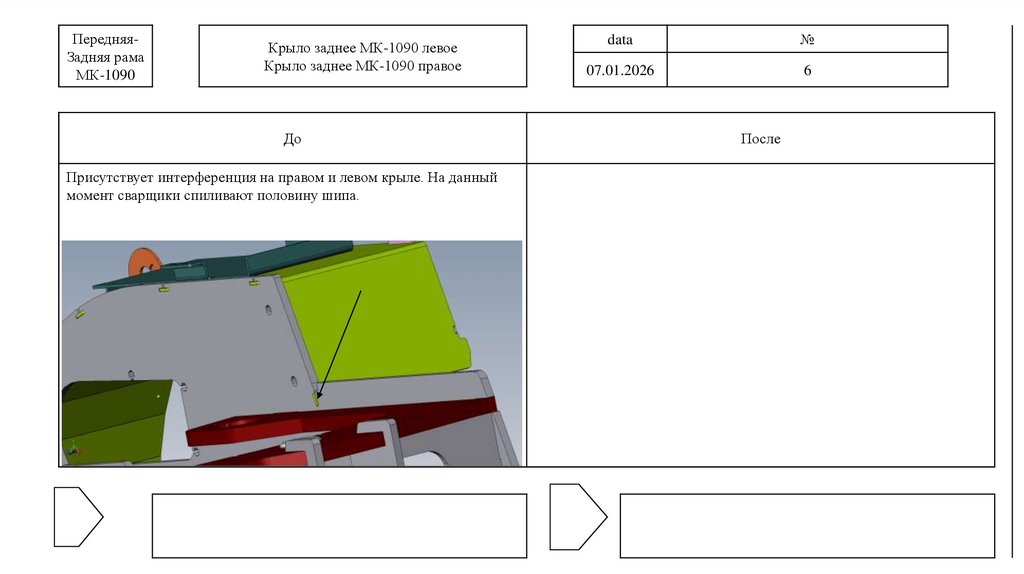 Передняя-Задняя рама МК-1090

Крыло заднее МК-1090 левое
Крыло заднее МК-1090 правое

| data | № |
|---|---|
| 07.01.2026 | 6 |

| До | После |
|---|---|
| Присутствует интерференция на правом и левом крыле. На данный момент сварщики спиливают половину шипа. | |