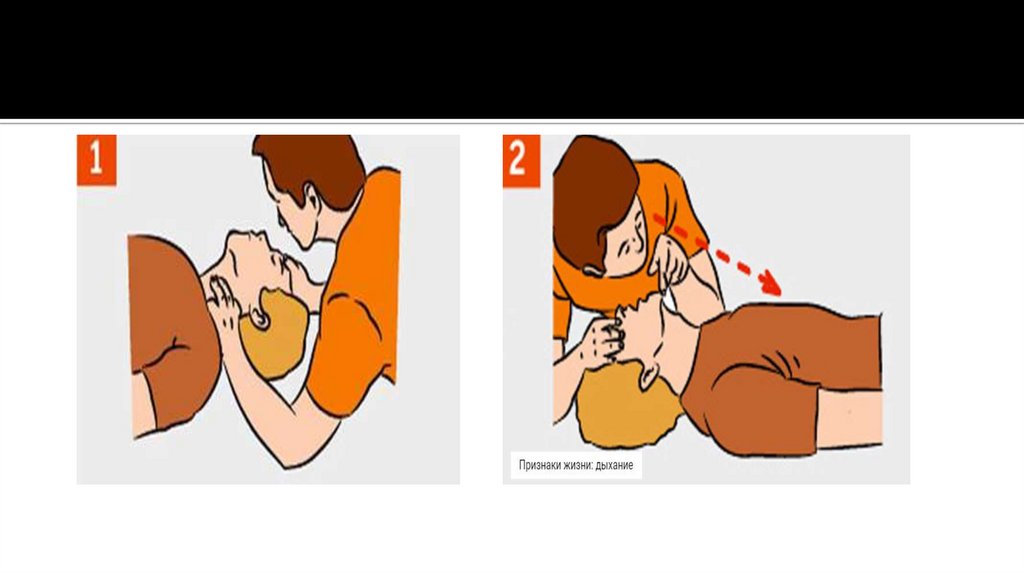 1

2

Признаки жизни: дыхание