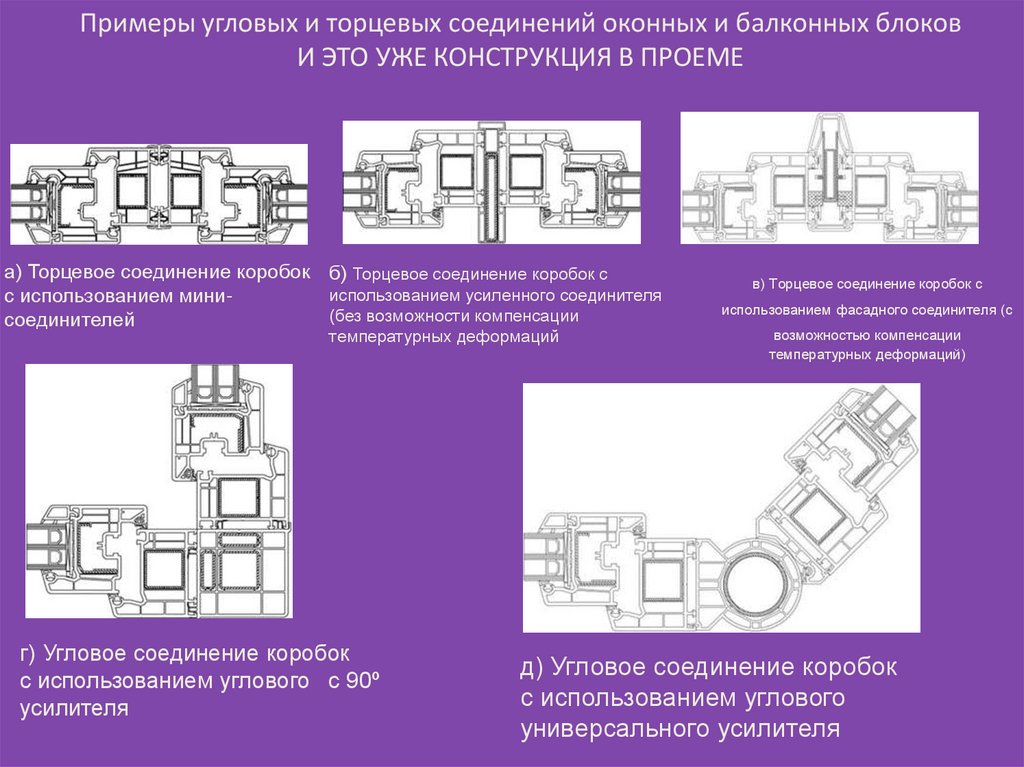 Примеры угловых и торцевых соединений оконных и балконных блоков
И ЭТО УЖЕ КОНСТРУКЦИЯ В ПРОЕМЕ

а) Торцевое соединение коробок с использованием мини-соединителей

б) Торцевое соединение коробок с использованием усиленного соединителя (без возможности компенсации температурных деформаций

в) Торцевое соединение коробок с использованием фасадного соединителя (с возможностью компенсации температурных деформаций)

г) Угловое соединение коробок с использованием углового с 90º усилителя

д) Угловое соединение коробок с использованием углового универсального усилителя