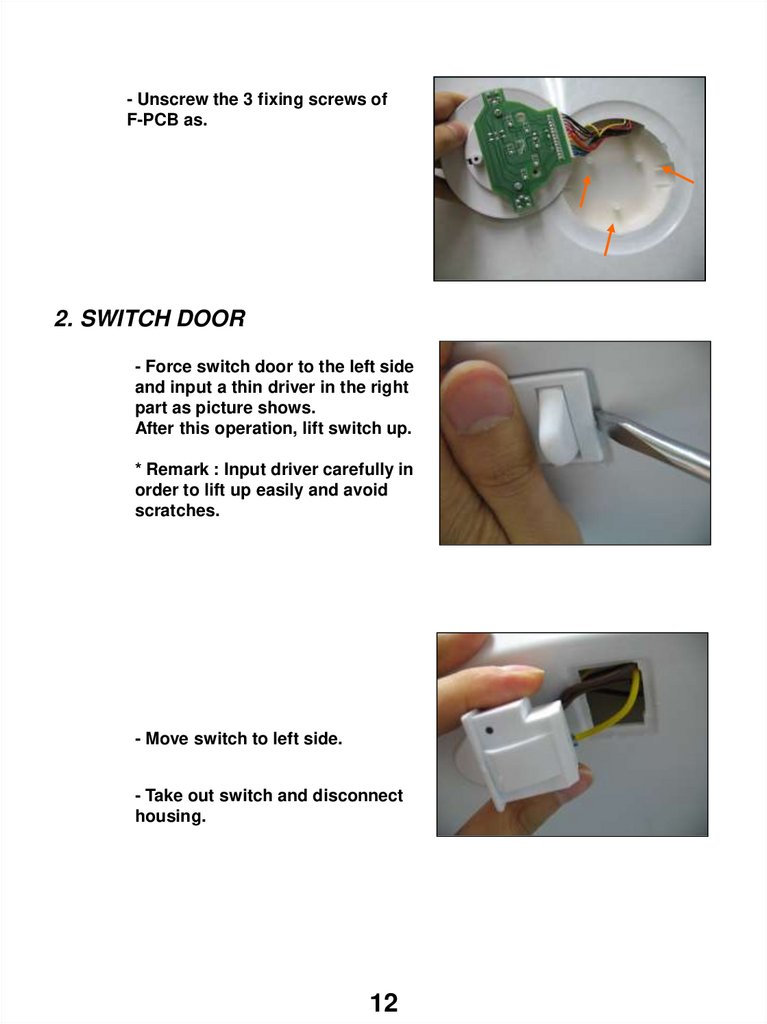 - Unscrew the 3 fixing screws of F-PCB as.

2. SWITCH DOOR

- Force switch door to the left side and input a thin driver in the right part as picture shows.
After this operation, lift switch up.

* Remark : Input driver carefully in order to lift up easily and avoid scratches.

- Move switch to left side.

- Take out switch and disconnect housing.

12