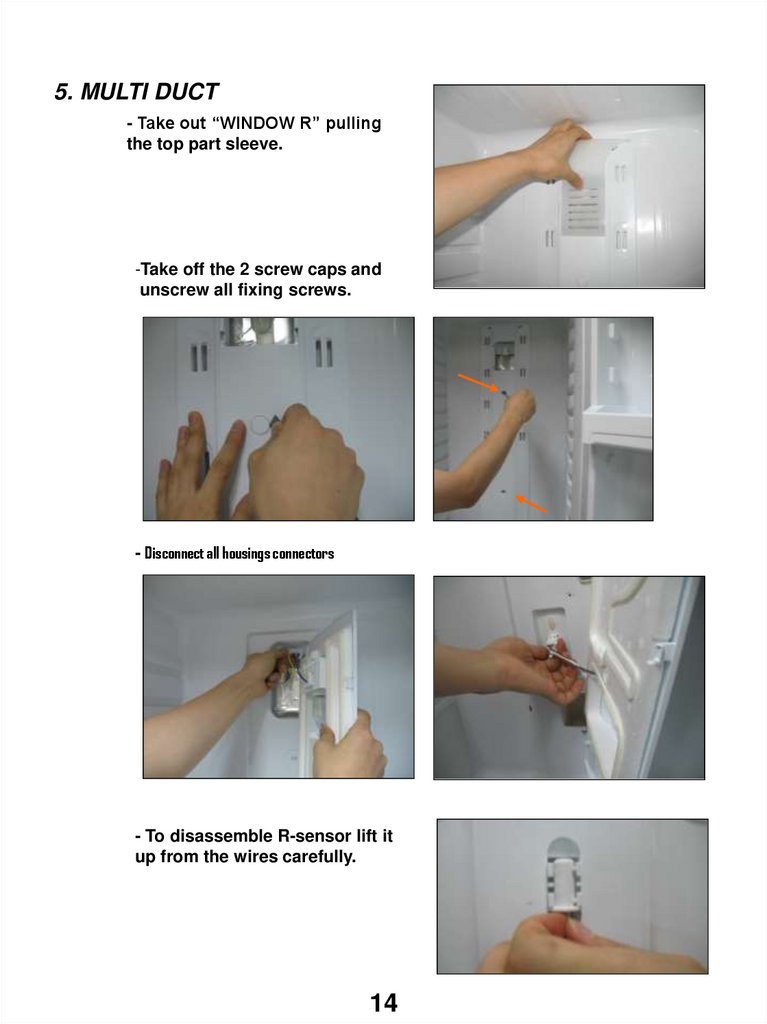 5. MULTI DUCT

- Take out “WINDOW R” pulling the top part sleeve.

-Take off the 2 screw caps and unscrew all fixing screws.

- Disconnect all housings connectors

- To disassemble R-sensor lift it up from the wires carefully.

14