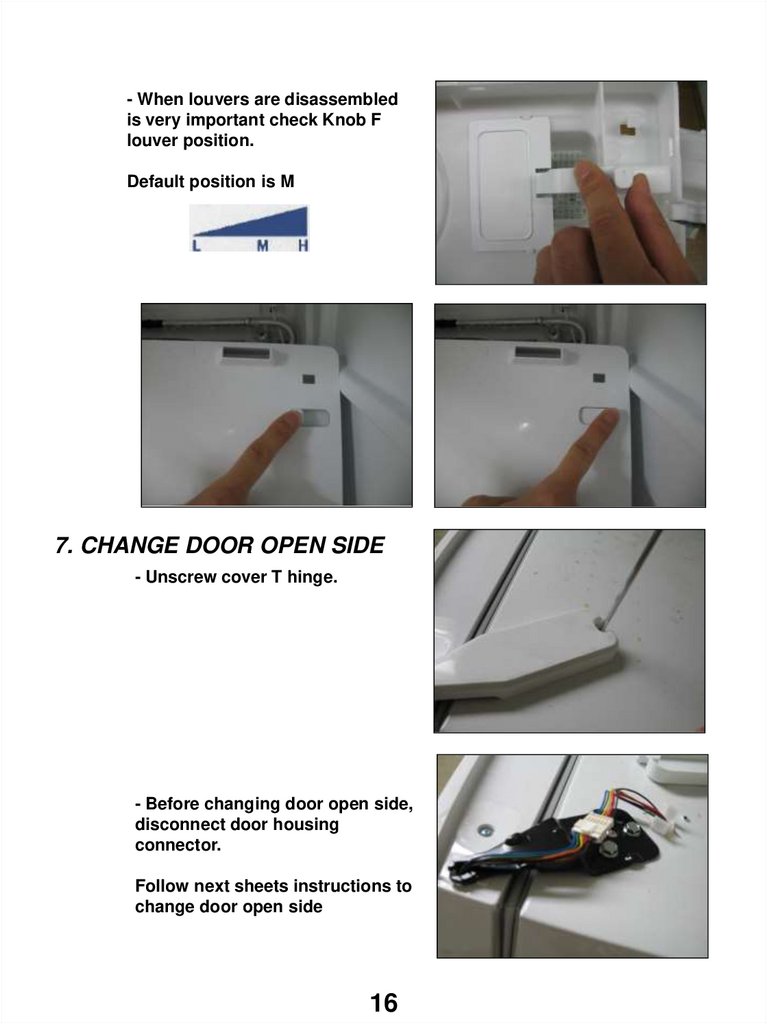 - When louvers are disassembled is very important check Knob F louver position.

Default position is M

L M H

7. CHANGE DOOR OPEN SIDE

- Unscrew cover T hinge.

- Before changing door open side, disconnect door housing connector.

Follow next sheets instructions to change door open side

16