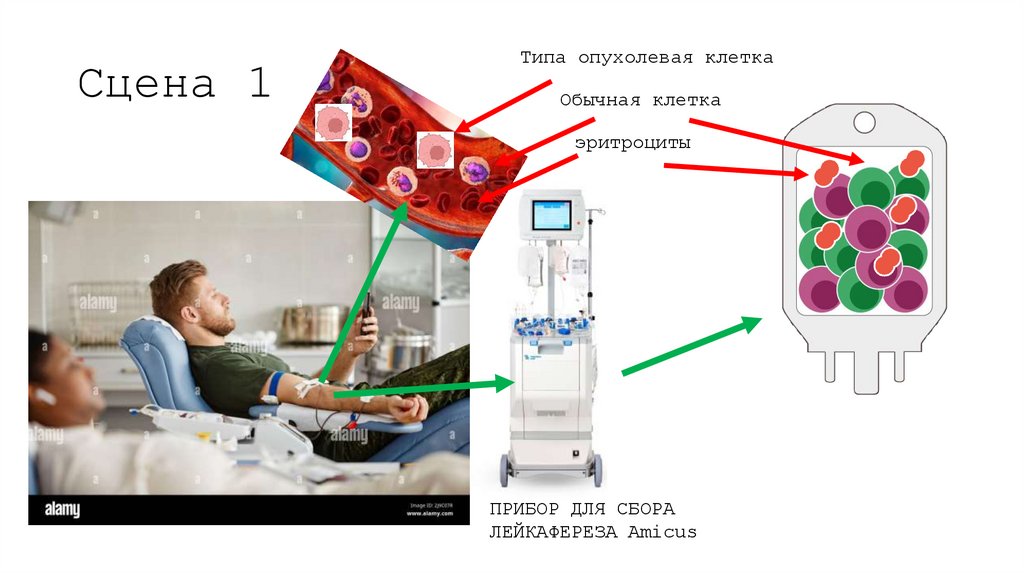 Сцена 1

Типа опухолевая клетка

Обычная клетка

эритроциты

alamy

alamy

alamy

alamy

Image ID: 2JHC07R
www.alamy.com

ПРИБОР ДЛЯ СБОРА ЛЕЙКАФЕРЕЗА Amicus