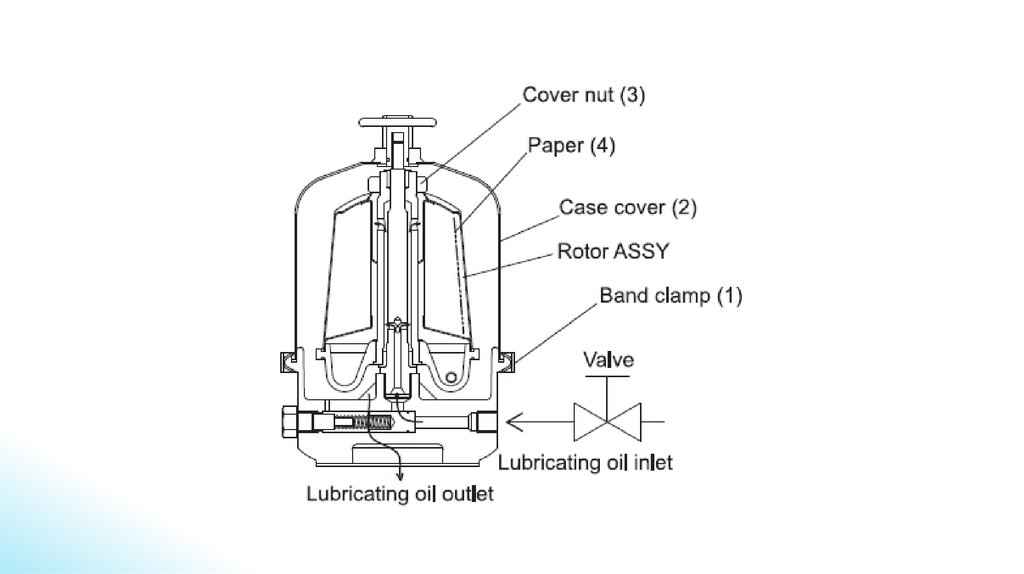 Cover nut (3)
Paper (4)
Case cover (2)
Rotor ASSY
Band clamp (1)
Valve
Lubricating oil inlet
Lubricating oil outlet