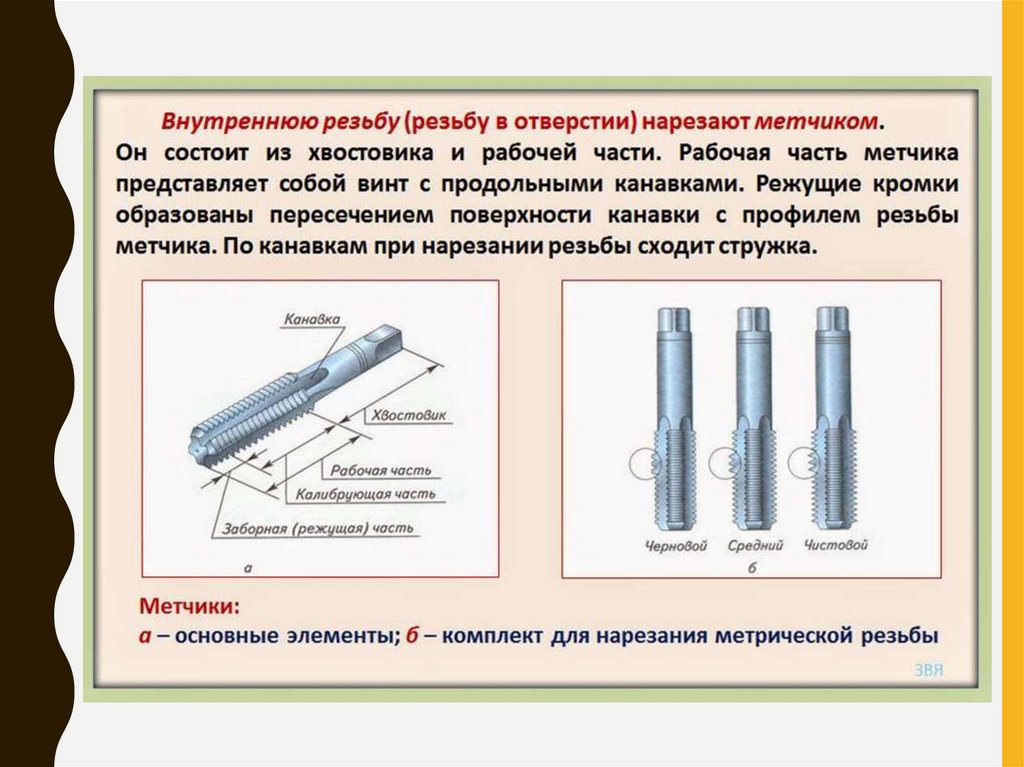 Внутреннюю резьбу (резьбу в отверстии) нарезают метчиком. Он состоит из хвостовика и рабочей части. Рабочая часть метчика представляет собой винт с продольными канавками. Режущие кромки образованы пересечением поверхности канавки с профилем резьбы метчика. По канавкам при нарезании резьбы сходит стружка.

Канавка
Хвостовик
Рабочая часть
Калибрующая часть
Заборная (режущая) часть
а

Черновой
Средний
Чистовой
б

Метчики:
а – основные элементы; б – комплект для нарезания метрической резьбы

ЗВЯ