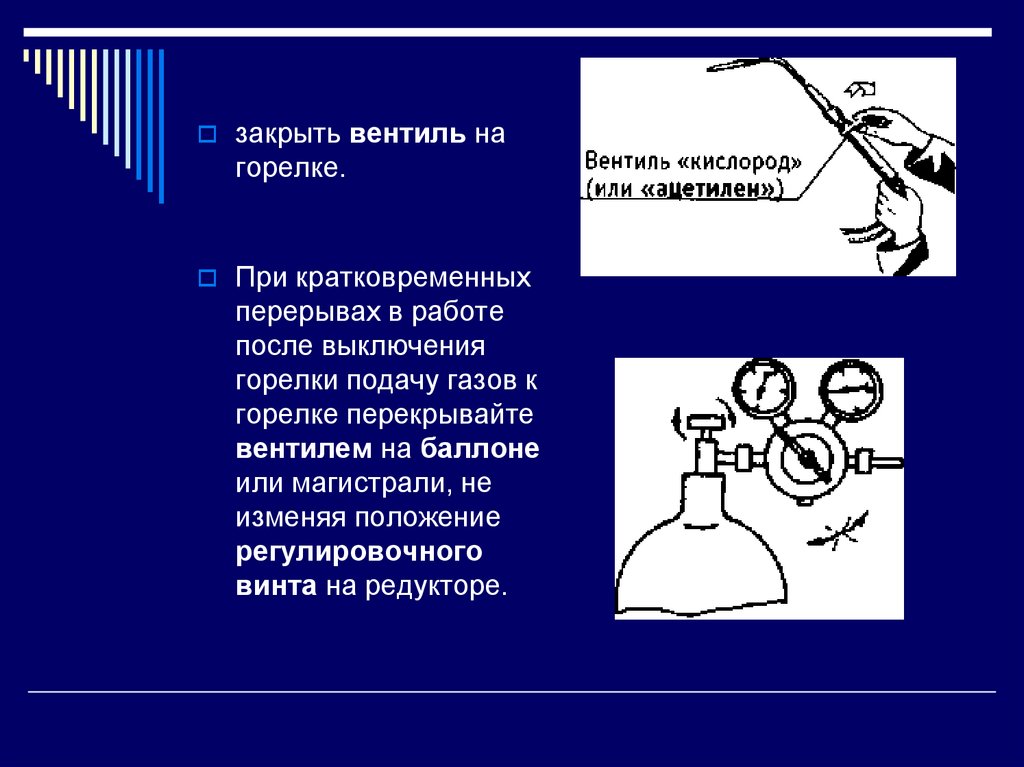 закрыть вентиль на горелке.

При кратковременных перерывах в работе после выключения горелки подачу газов к горелке перекрывайте вентилем на баллоне или магистрали, не изменяя положение регулировочного винта на редукторе.

Вентиль «кислород» (или «ацетилен»)