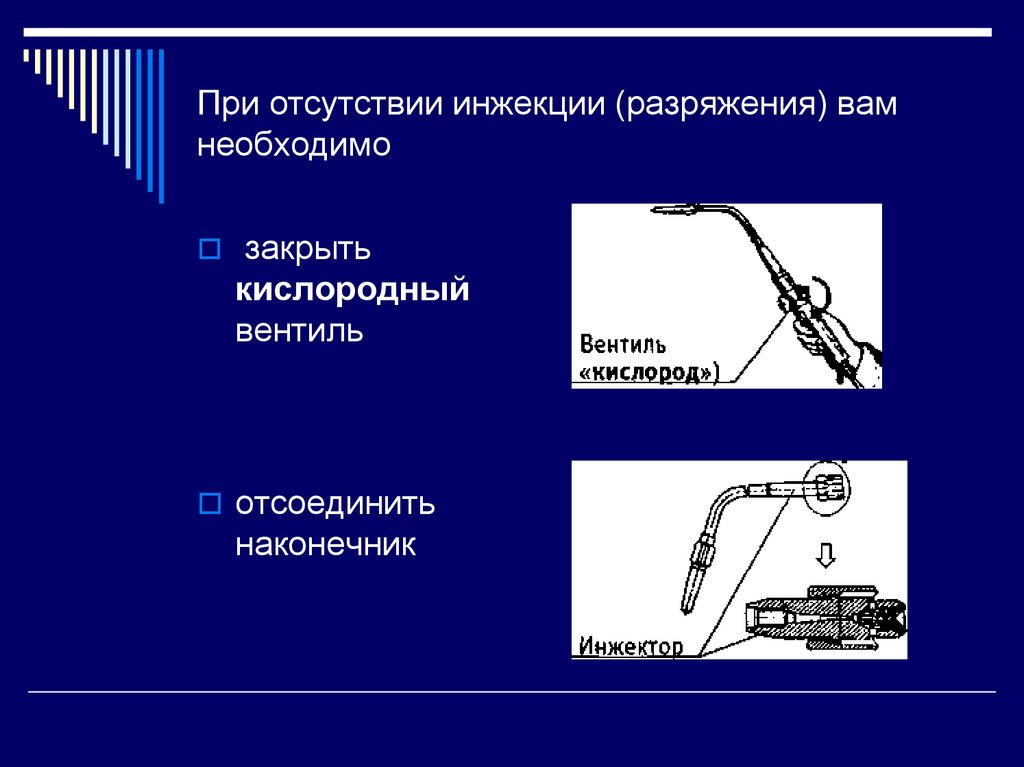 При отсутствии инжекции (разряжения) вам необходимо

закрыть **кислородный** вентиль

Вентиль «кислород»

отсоединить наконечник

Инжектор