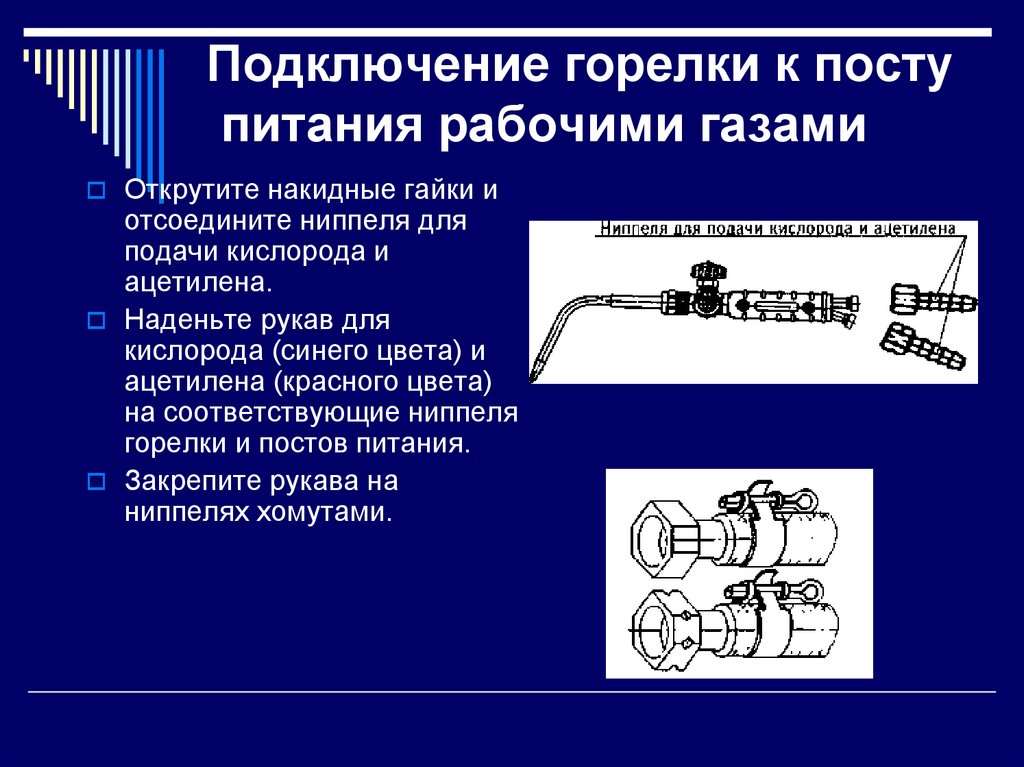 Подключение горелки к посту питания рабочими газами

Открутите накидные гайки и отсоедините ниппеля для подачи кислорода и ацетилена.

Наденьте рукав для кислорода (синего цвета) и ацетилена (красного цвета) на соответствующие ниппеля горелки и постов питания.

Закрепите рукава на ниппелях хомутами.

Ниппеля для подачи кислорода и ацетилена