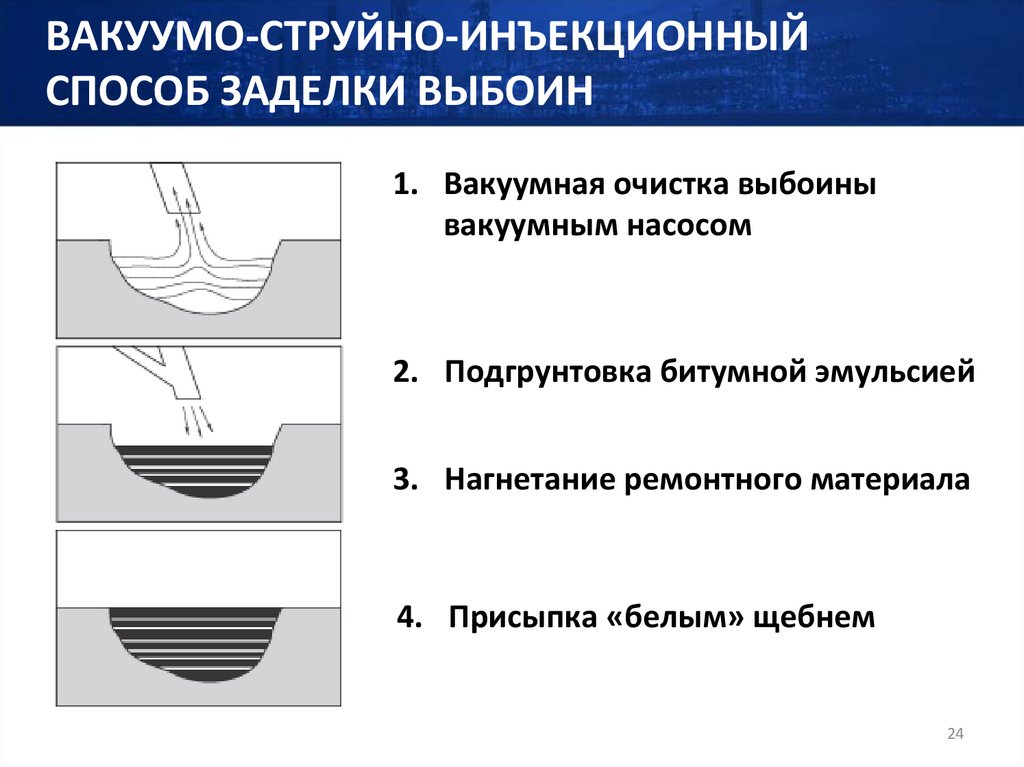 ВАКУУМО-СТРУЙНО-ИНЪЕКЦИОННЫЙ СПОСОБ ЗАДЕЛКИ ВЫБОИН

1. Вакуумная очистка выбоины вакуумным насосом

2. Подгрунтовка битумной эмульсией

3. Нагнетание ремонтного материала

4. Присыпка «белым» щебнем

24