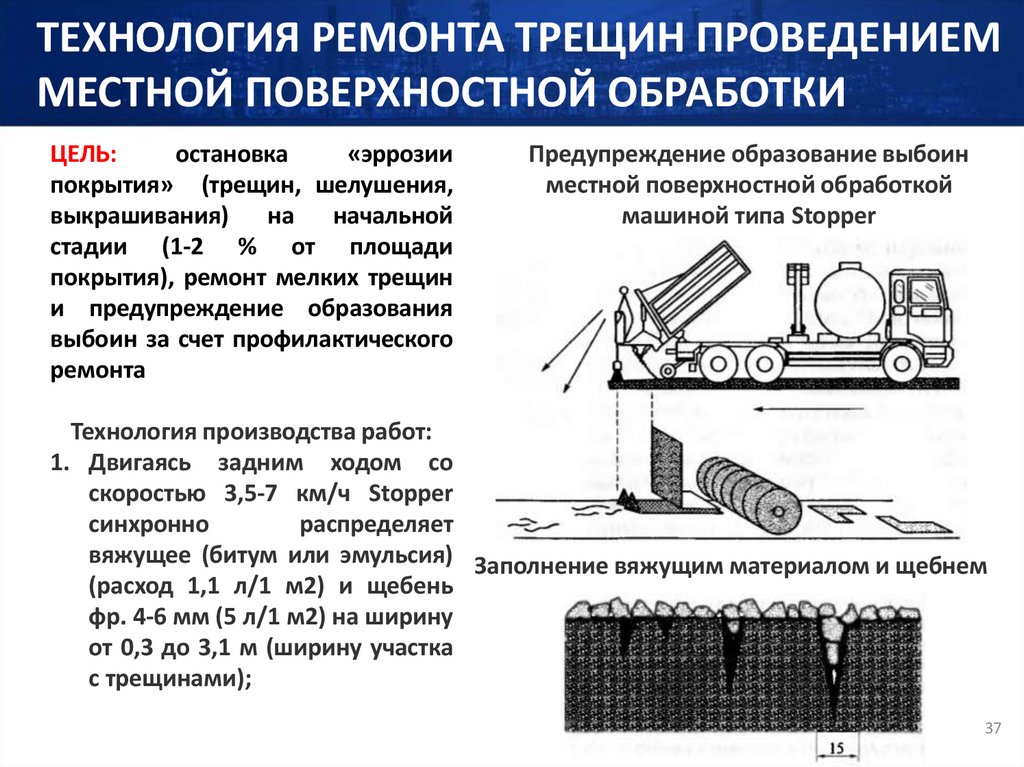 ТЕХНОЛОГИЯ РЕМОНТА ТРЕЩИН ПРОВЕДЕНИЕМ МЕСТНОЙ ПОВЕРХНОСТНОЙ ОБРАБОТКИ

ЦЕЛЬ: остановка «эррозии покрытия» (трещин, шелушения, выкрашивания) на начальной стадии (1-2 % от площади покрытия), ремонт мелких трещин и предупреждение образования выбоин за счет профилактического ремонта

Технология производства работ:
1. Двигаясь задним ходом со скоростью 3,5-7 км/ч Stopper синхронно распределяет вяжущее (битум или эмульсия) (расход 1,1 л/1 м2) и щебень фр. 4-6 мм (5 л/1 м2) на ширину от 0,3 до 3,1 м (ширину участка с трещинами);

Предупреждение образование выбоин местной поверхностной обработкой машиной типа Stopper

Заполнение вяжущим материалом и щебнем

15

37