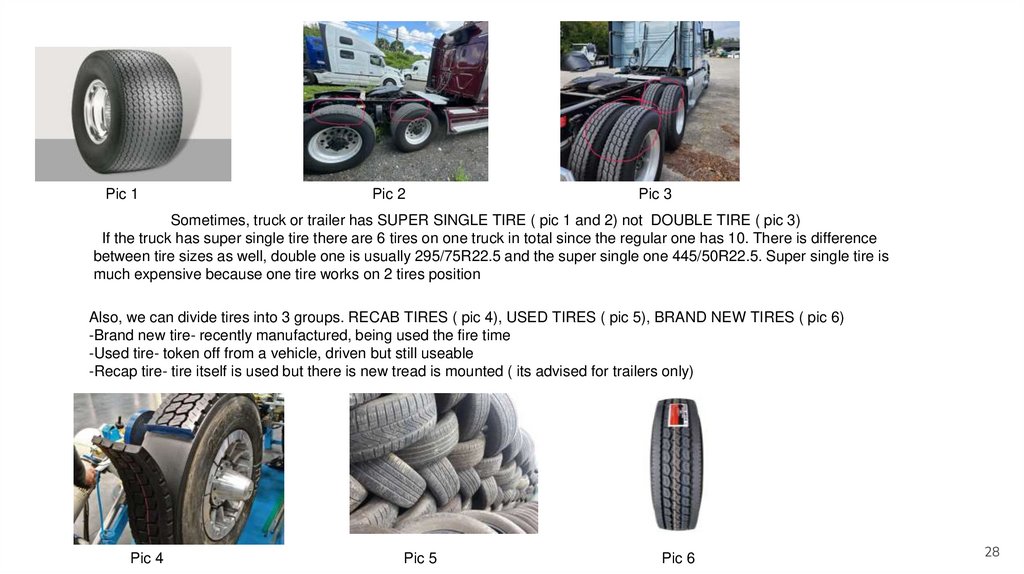 Pic 1

Pic 2

Pic 3

Sometimes, truck or trailer has SUPER SINGLE TIRE ( pic 1 and 2) not DOUBLE TIRE ( pic 3)
If the truck has super single tire there are 6 tires on one truck in total since the regular one has 10. There is difference between tire sizes as well, double one is usually 295/75R22.5 and the super single one 445/50R22.5. Super single tire is much expensive because one tire works on 2 tires position

Also, we can divide tires into 3 groups. RECAB TIRES ( pic 4), USED TIRES ( pic 5), BRAND NEW TIRES ( pic 6)
-Brand new tire- recently manufactured, being used the fire time
-Used tire- token off from a vehicle, driven but still useable
-Recap tire- tire itself is used but there is new tread is mounted ( its advised for trailers only)

Pic 4

Pic 5

Pic 6

28