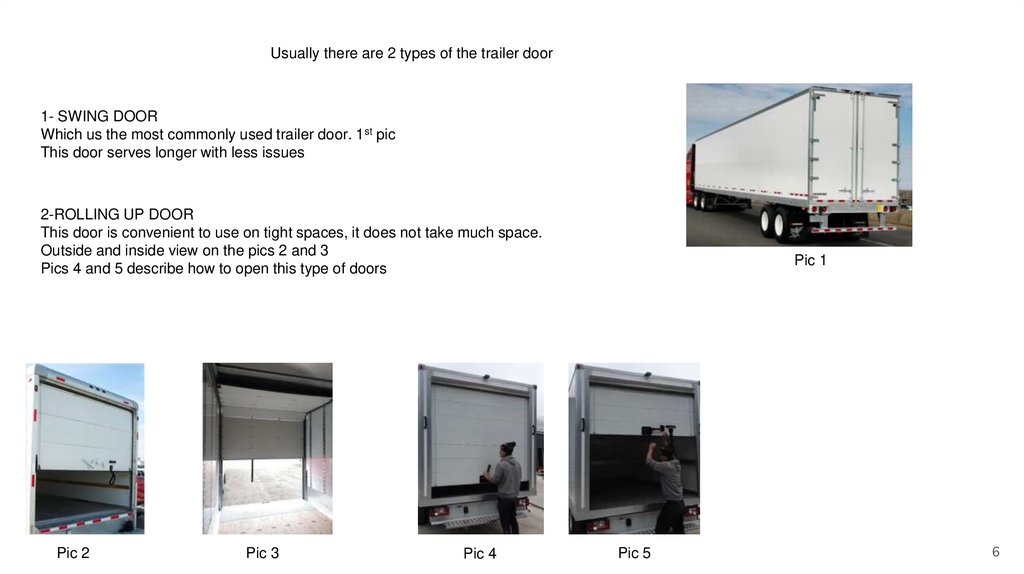 Usually there are 2 types of the trailer door

1- SWING DOOR
Which us the most commonly used trailer door. 1$^{st}$ pic
This door serves longer with less issues

2-ROLLING UP DOOR
This door is convenient to use on tight spaces, it does not take much space.
Outside and inside view on the pics 2 and 3
Pics 4 and 5 describe how to open this type of doors

Pic 1

Pic 2

Pic 3

Pic 4

Pic 5

6