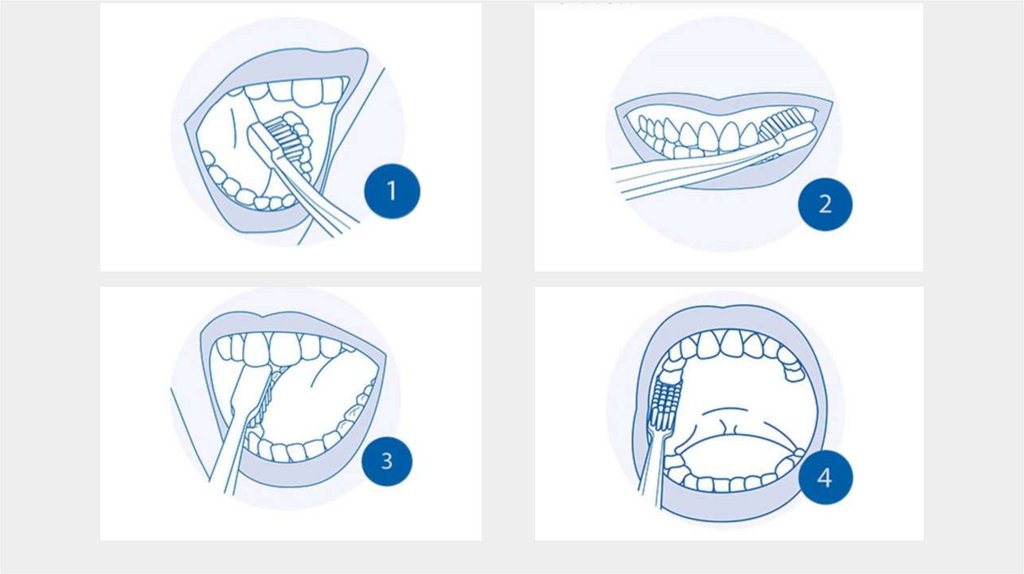 1

2

3

4